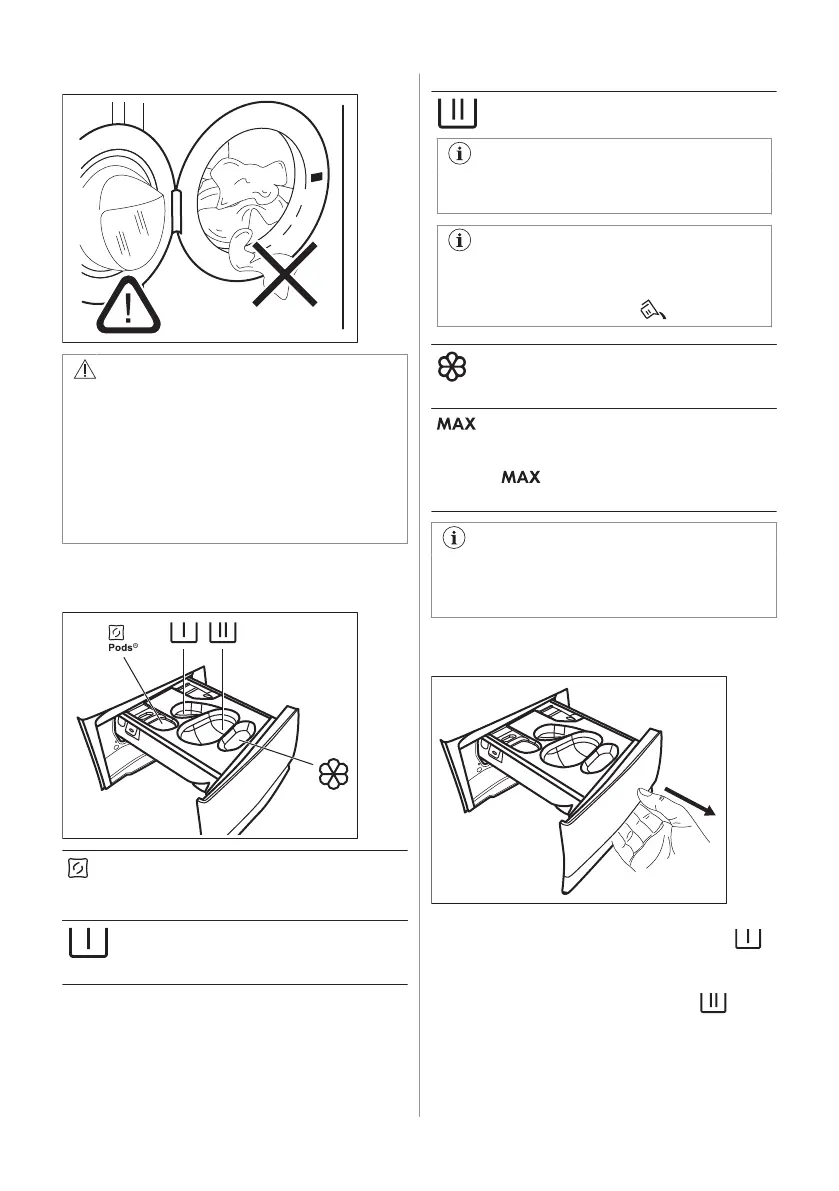 Pods

MAX

MAX