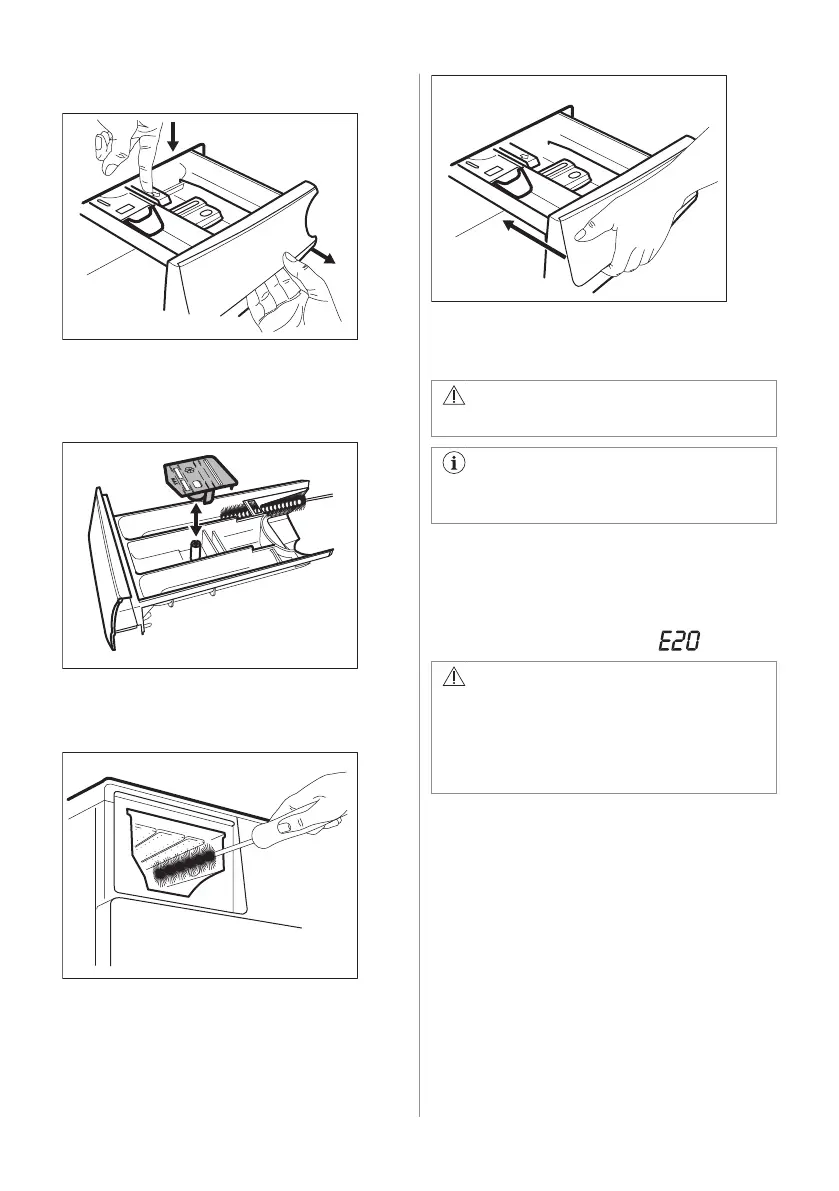 E20