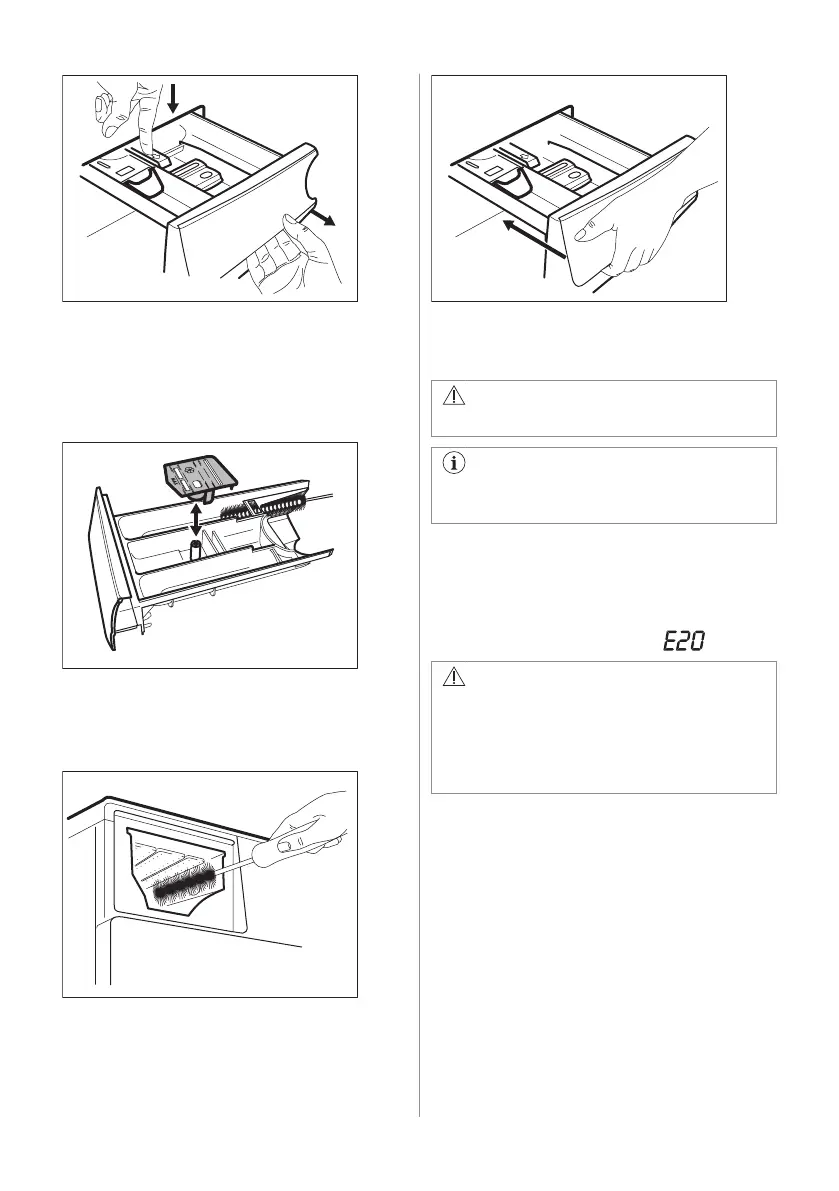 E20