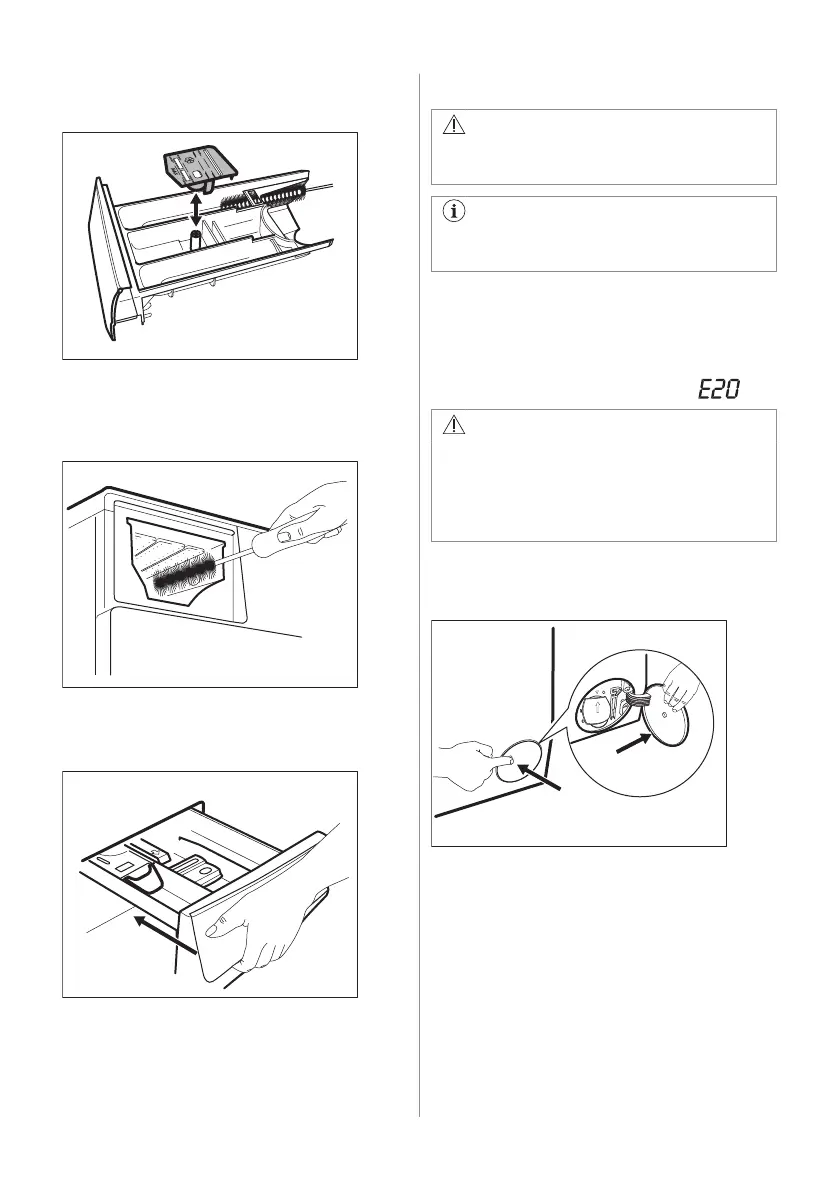 E20