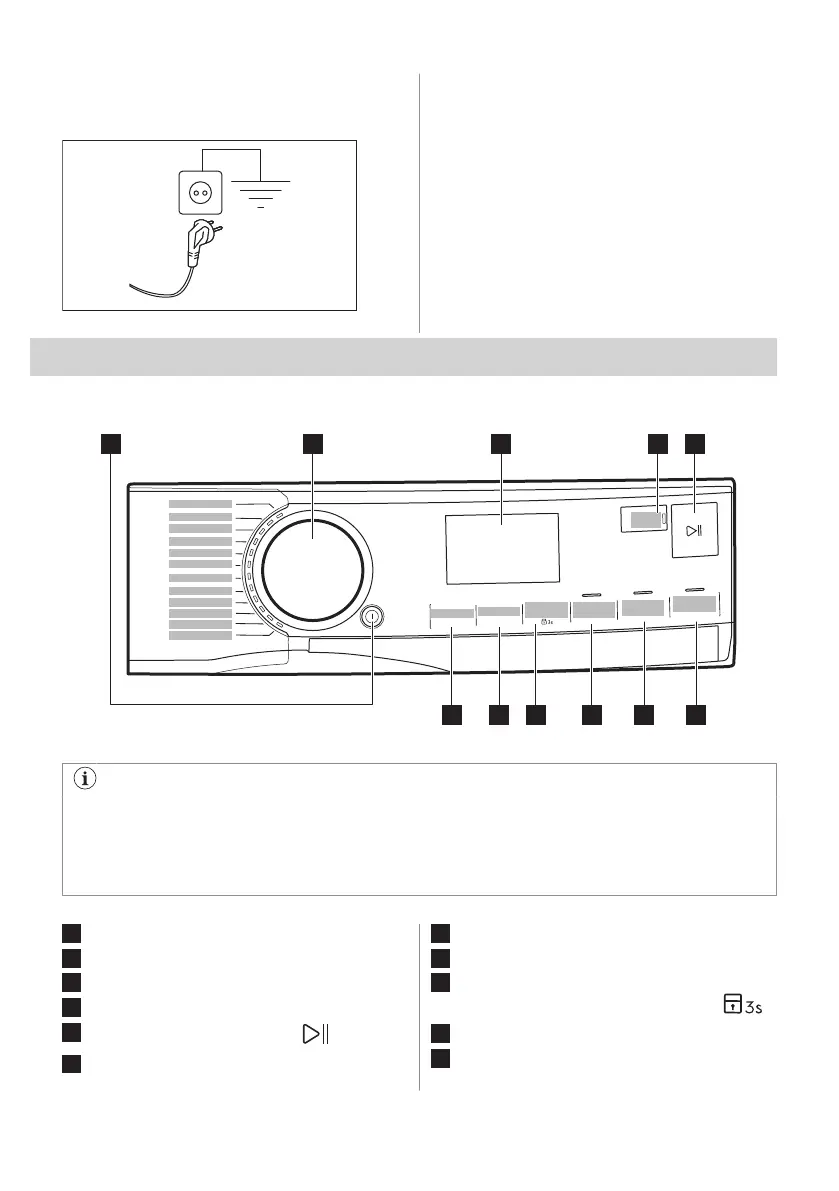 3s

3s