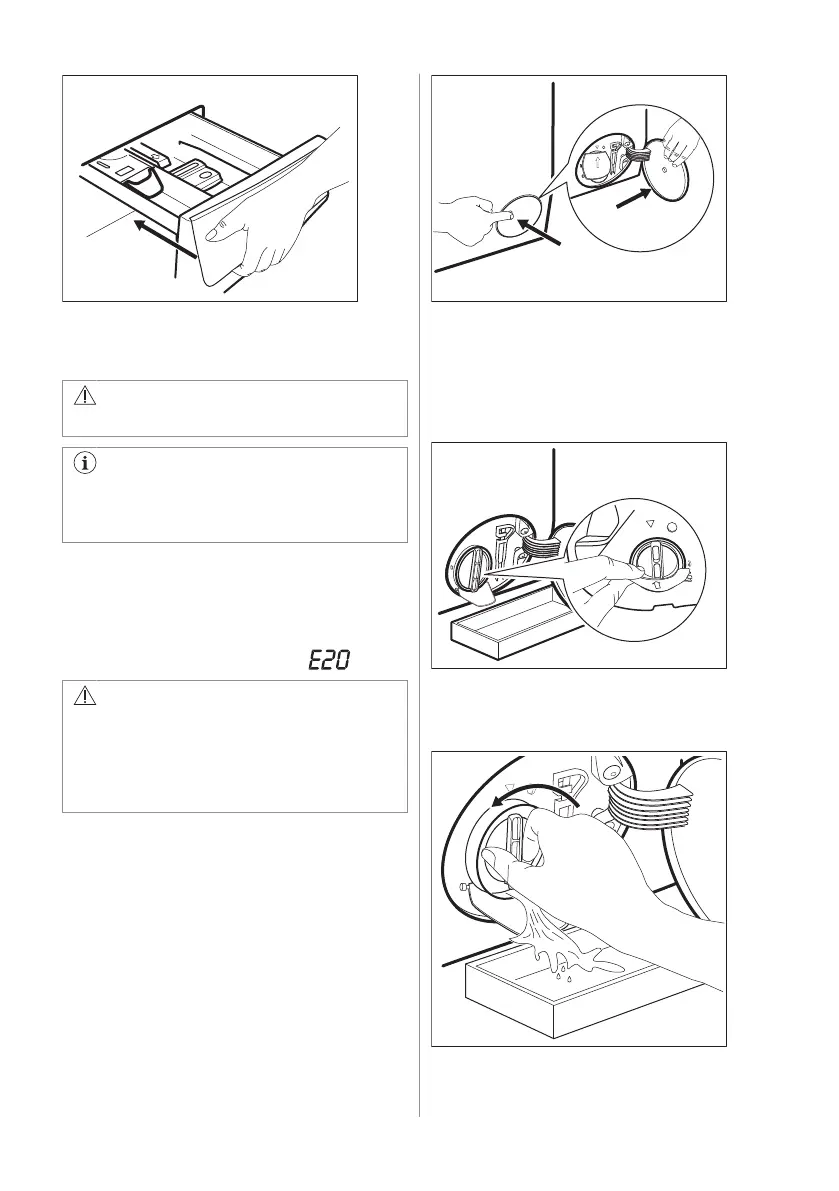 E20