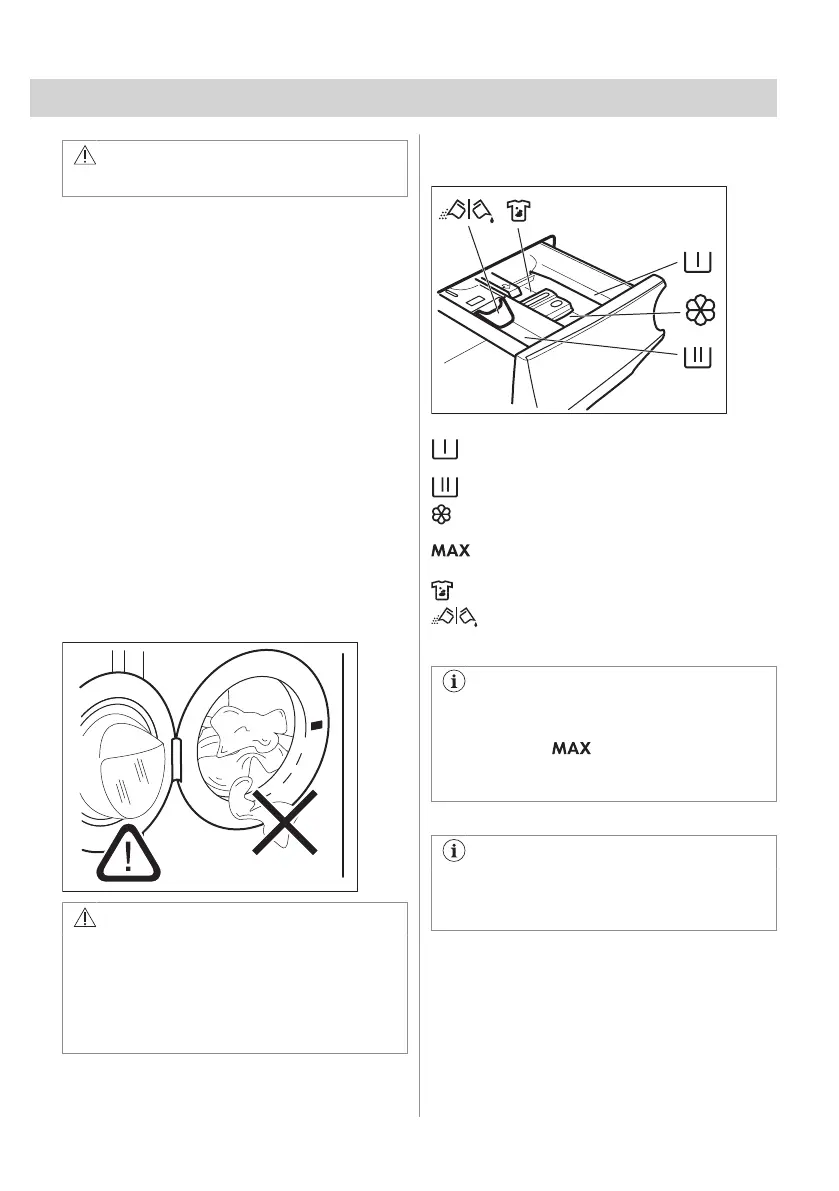 MAX

MAX