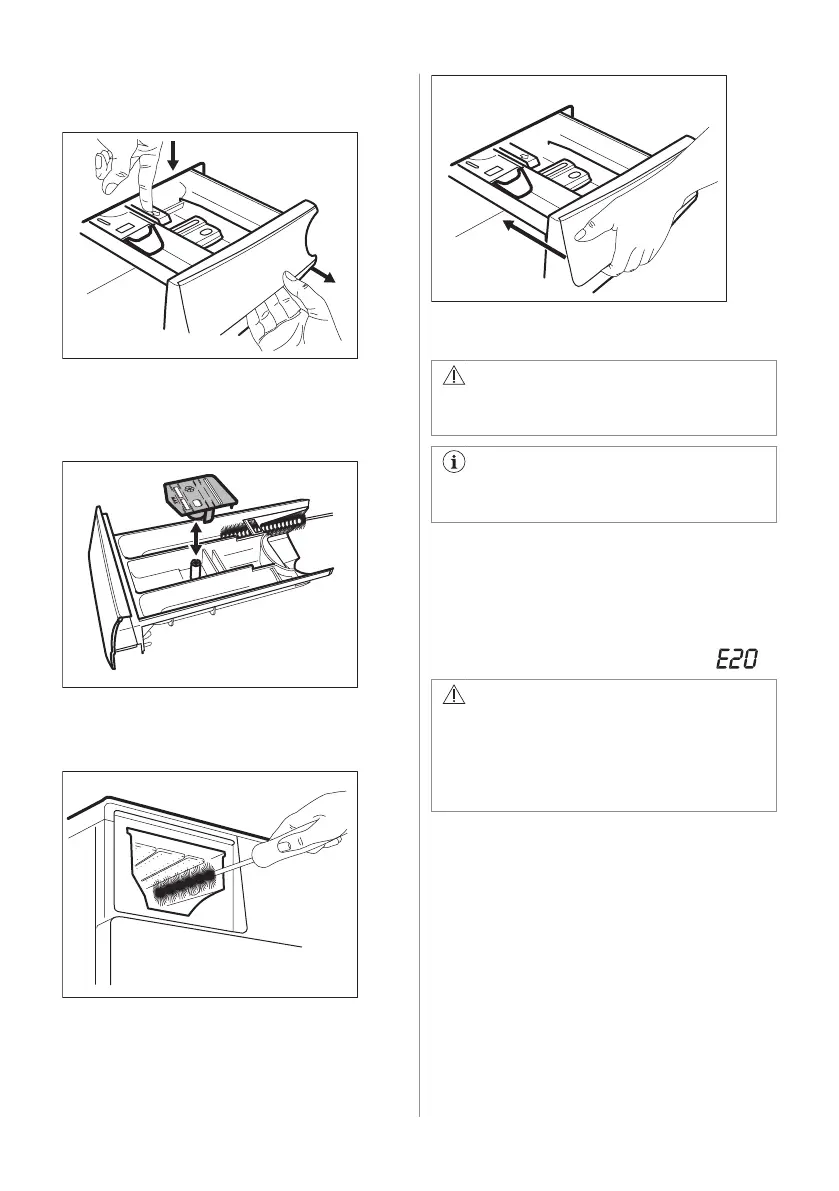 E20