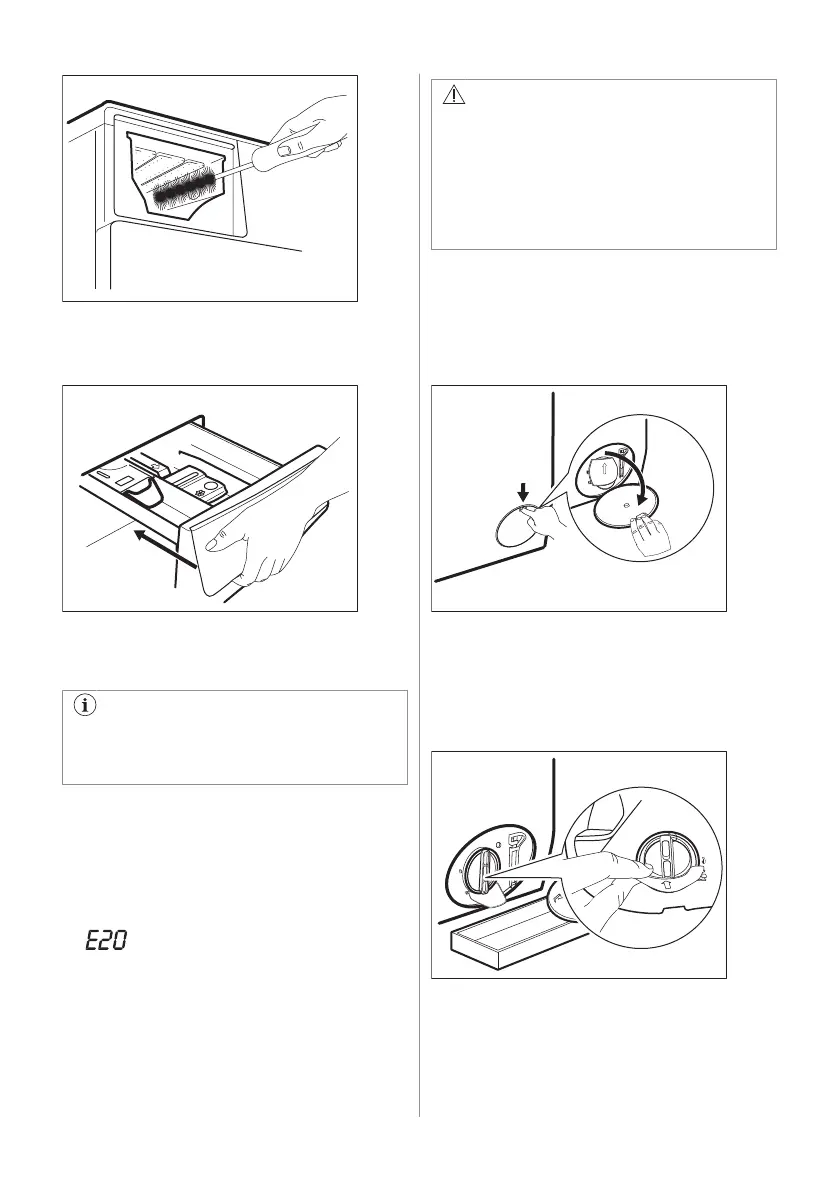 E20