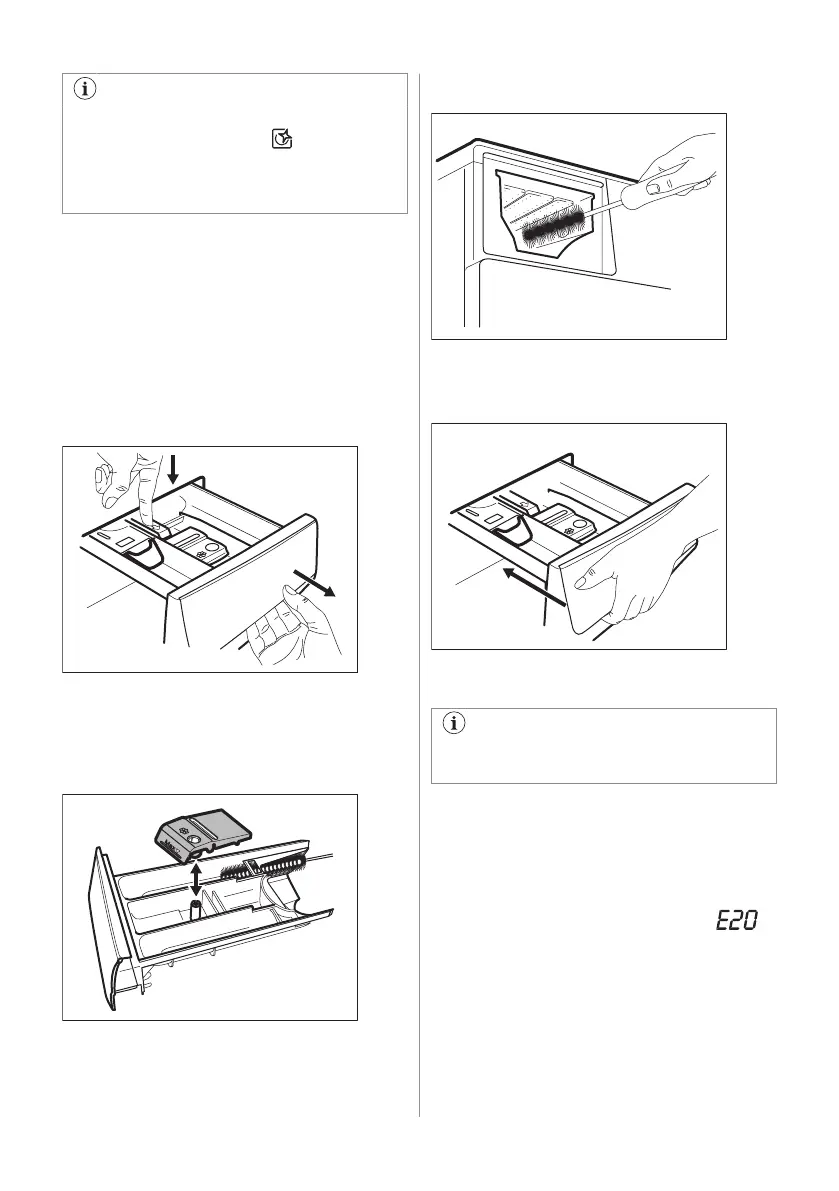 E20