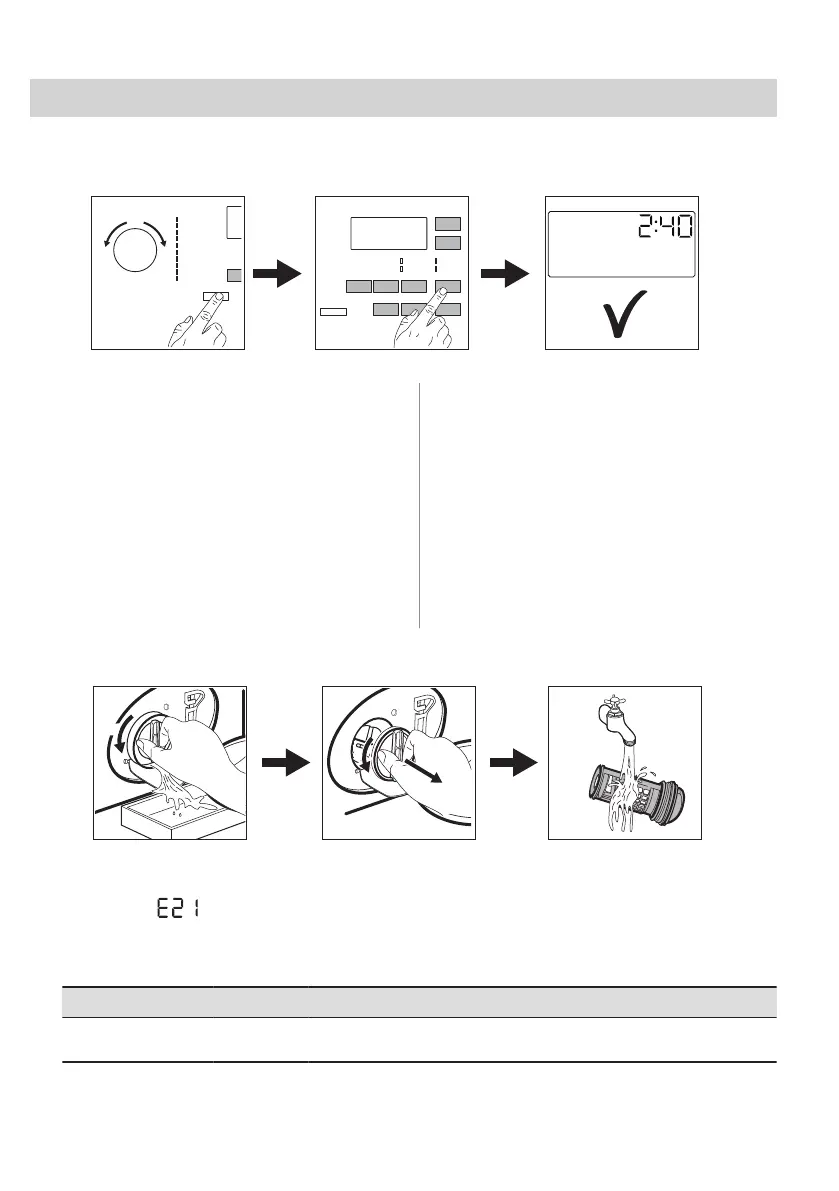 2:40

E21