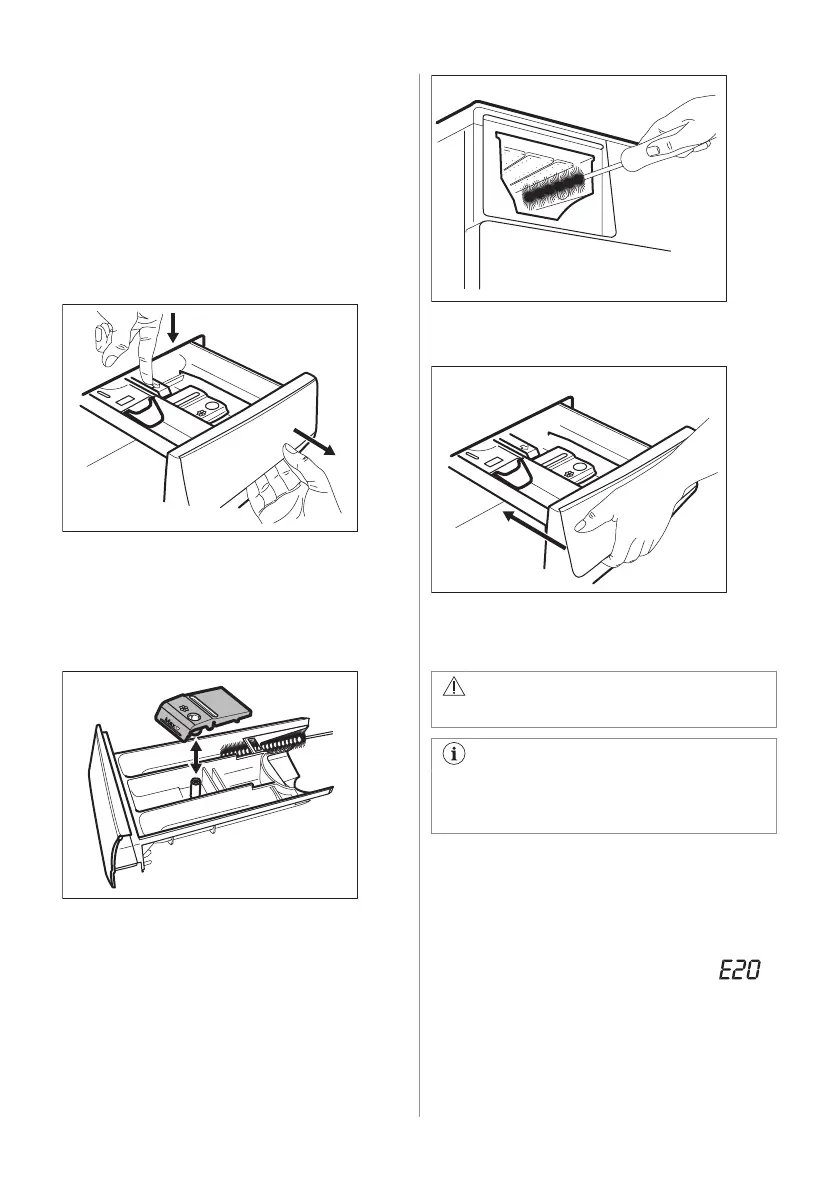 E20