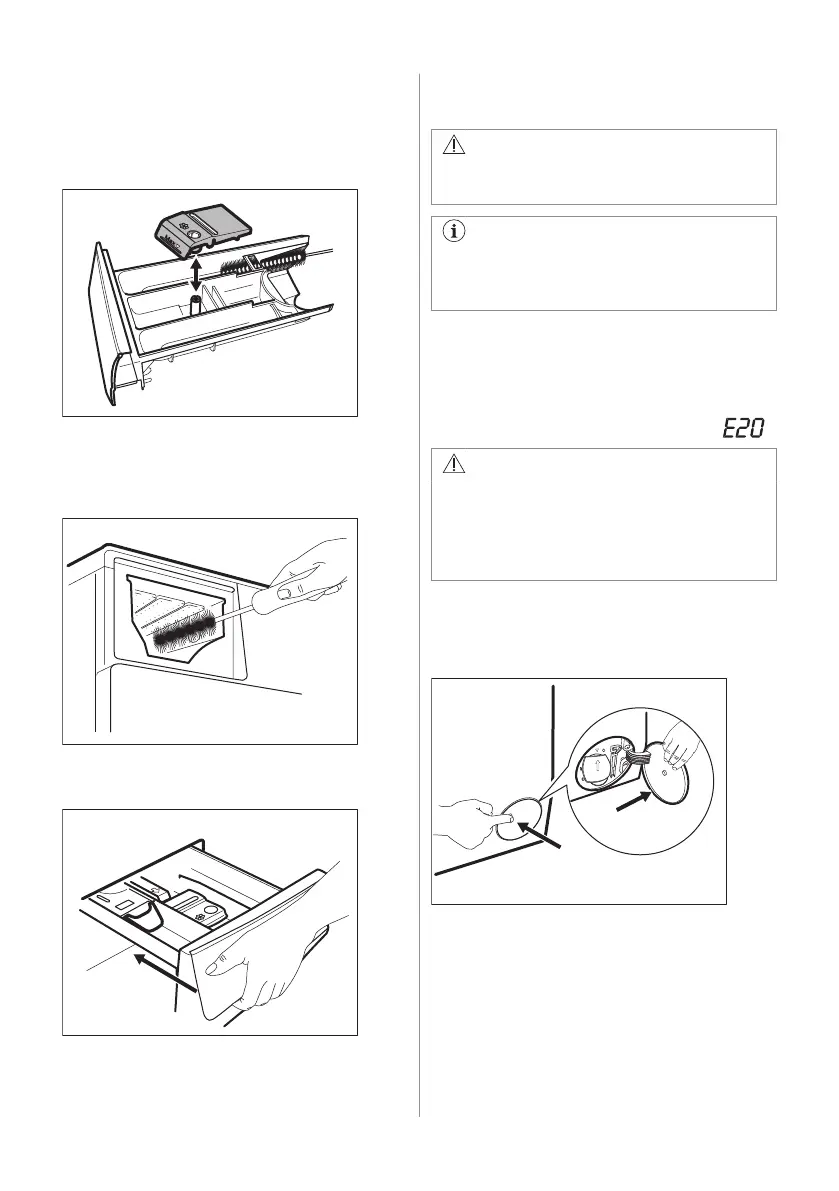 E20