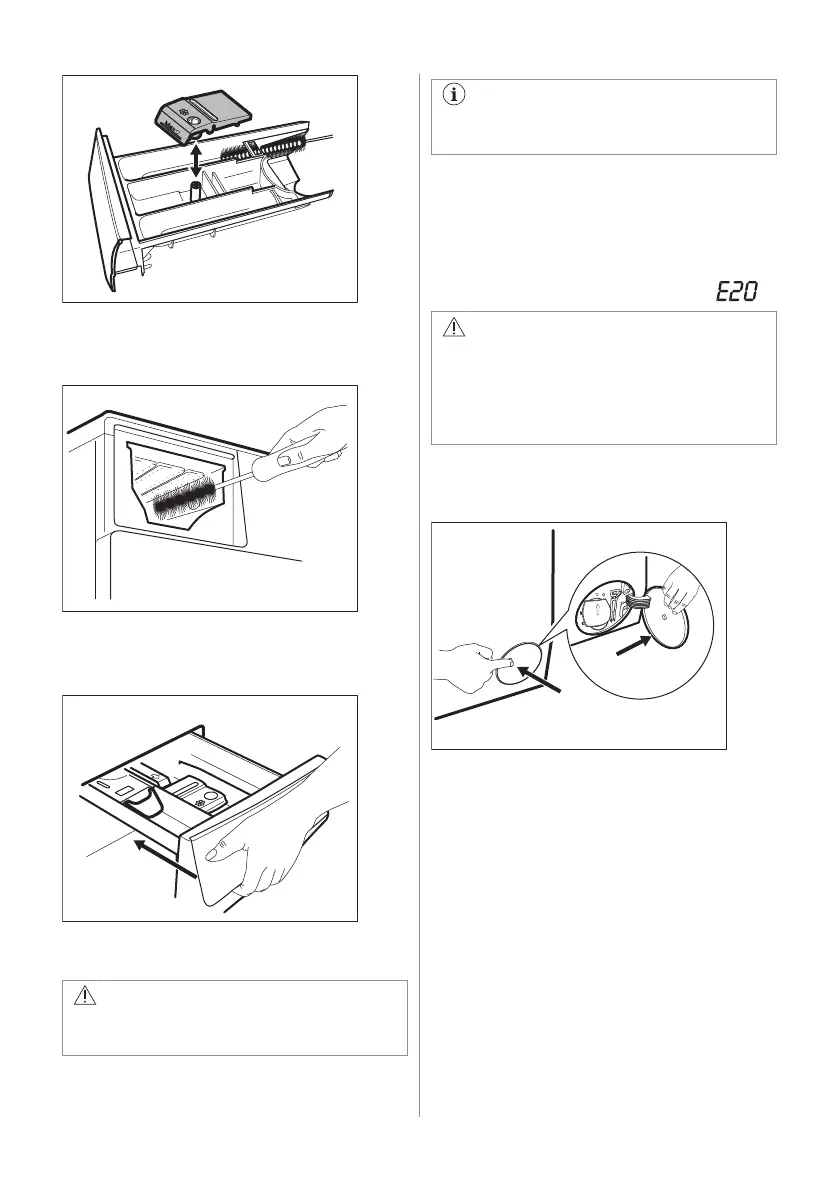 E20