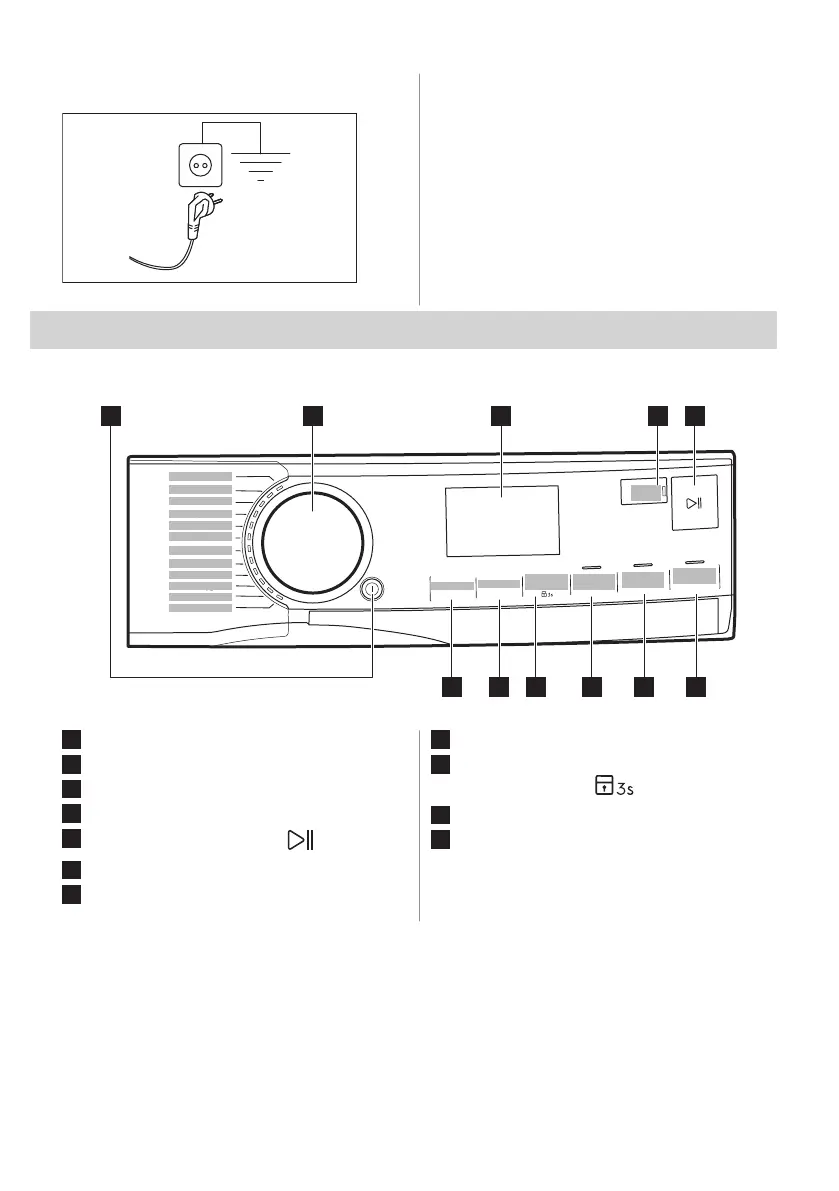 3s

3s