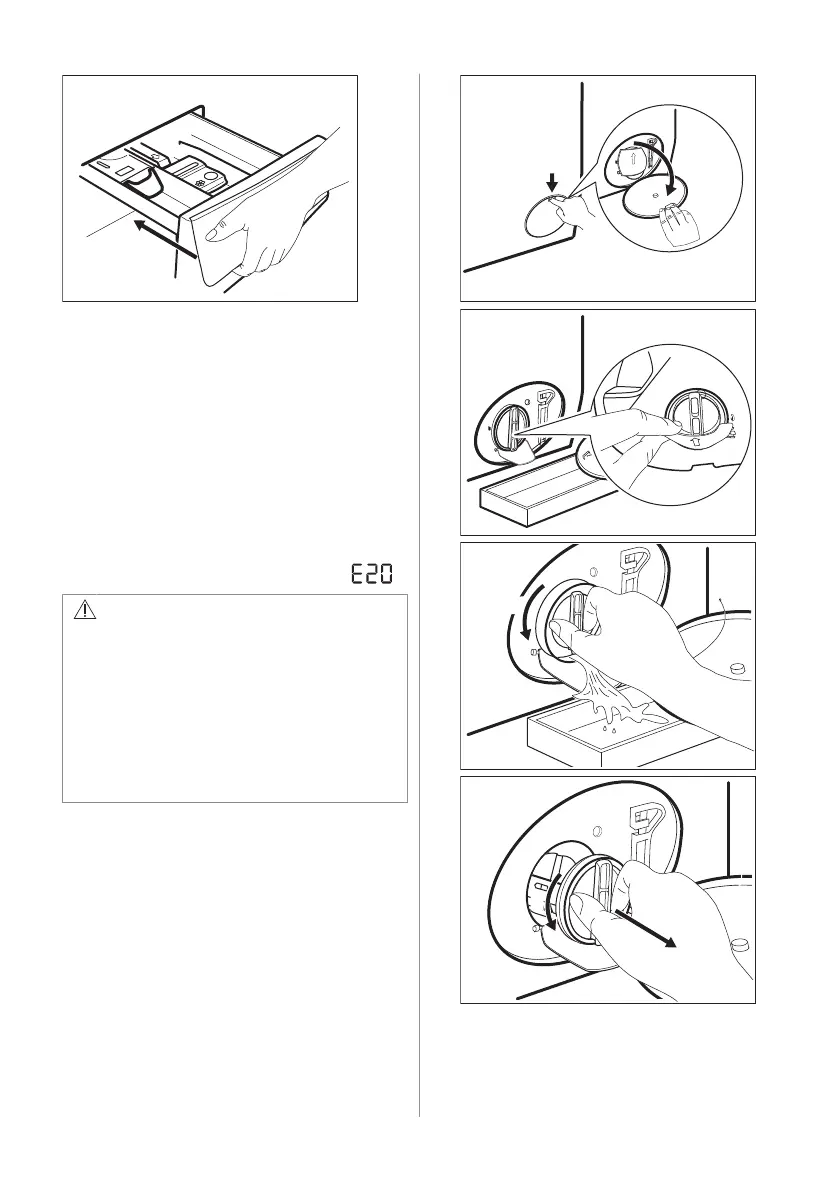 E20