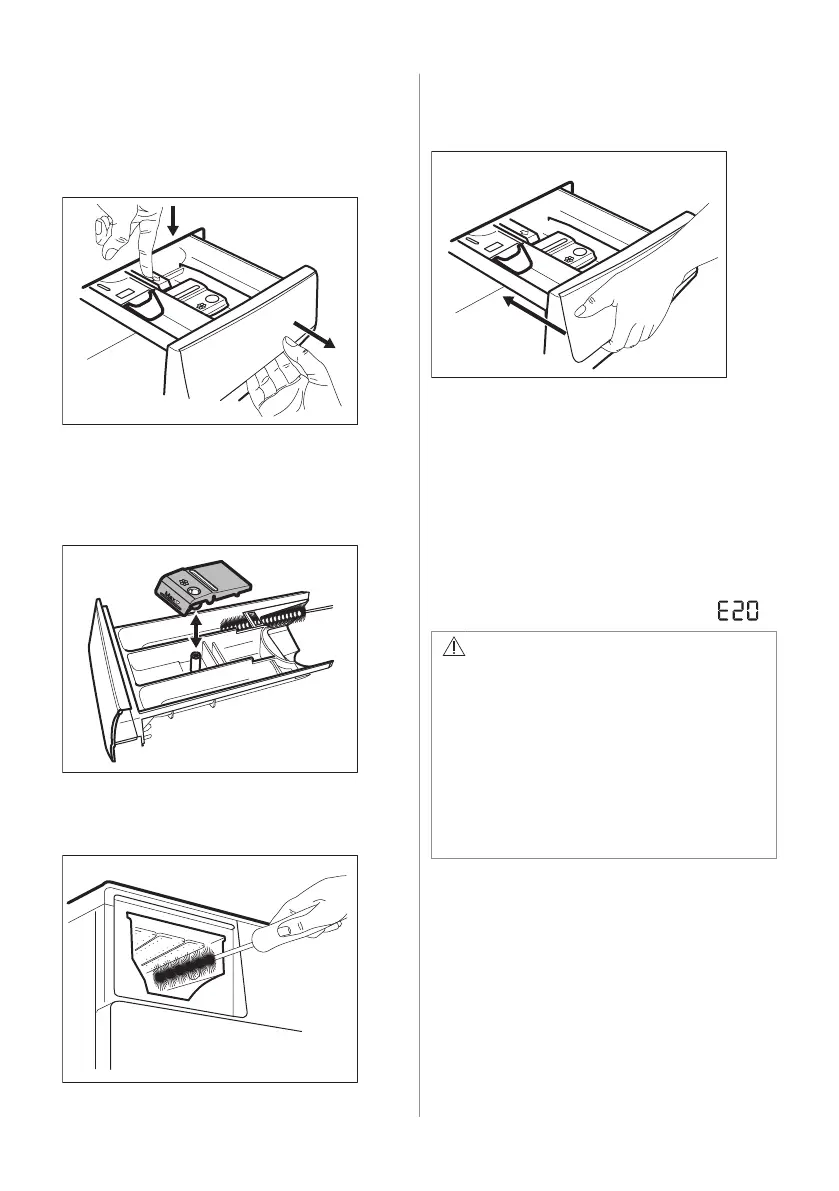 E20