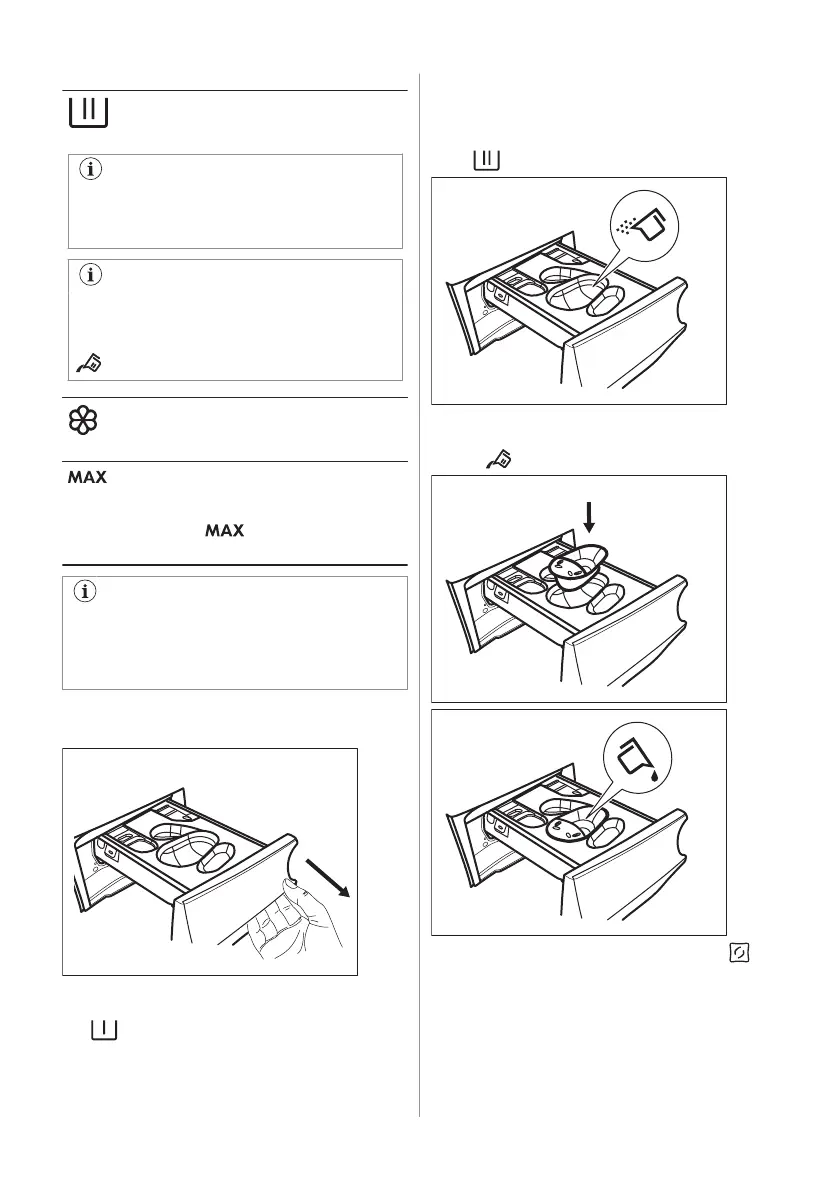 MAX

MAX