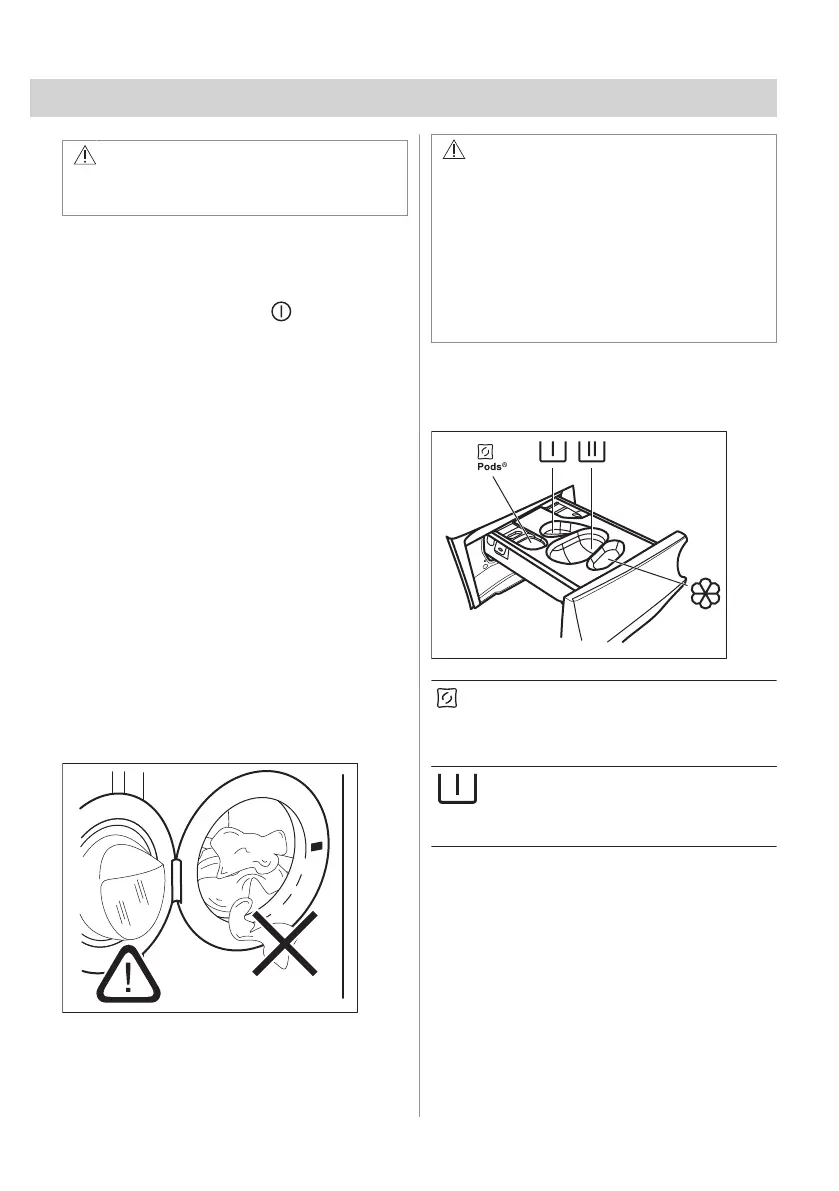 Pods®