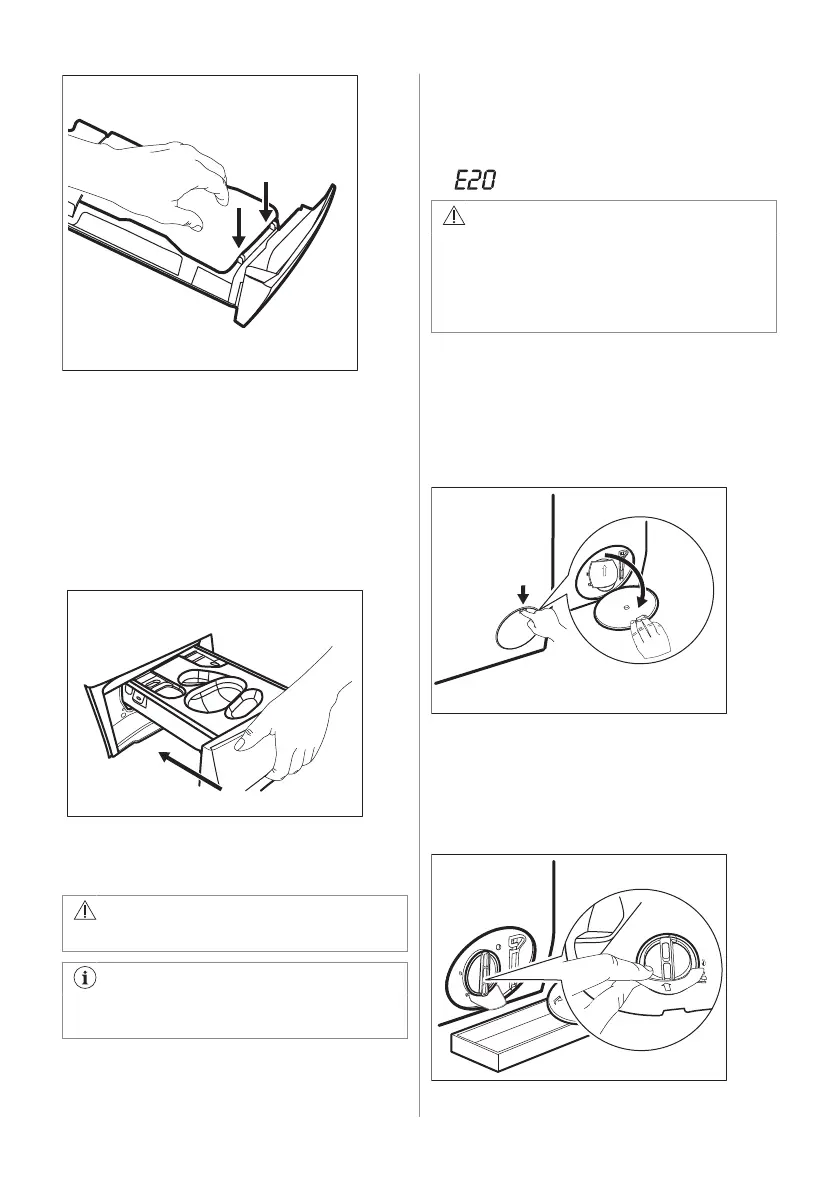 E20