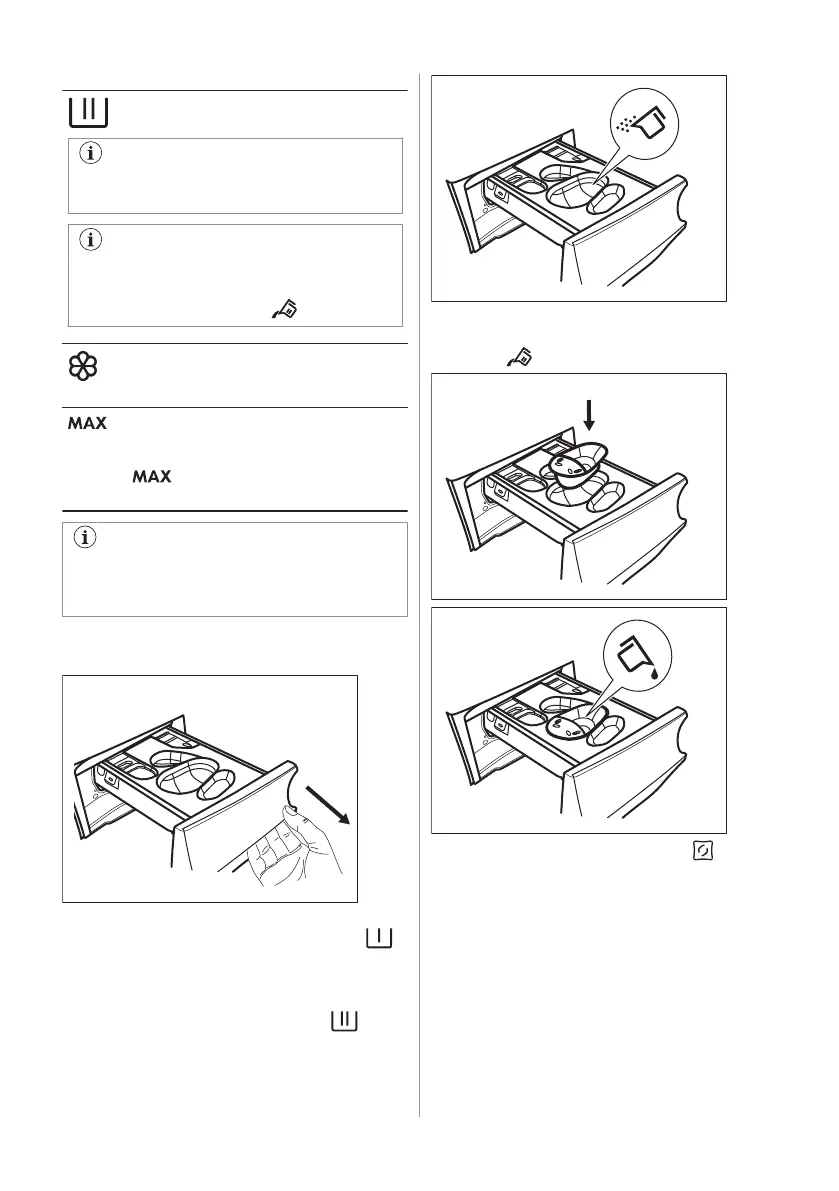 MAX

MAX