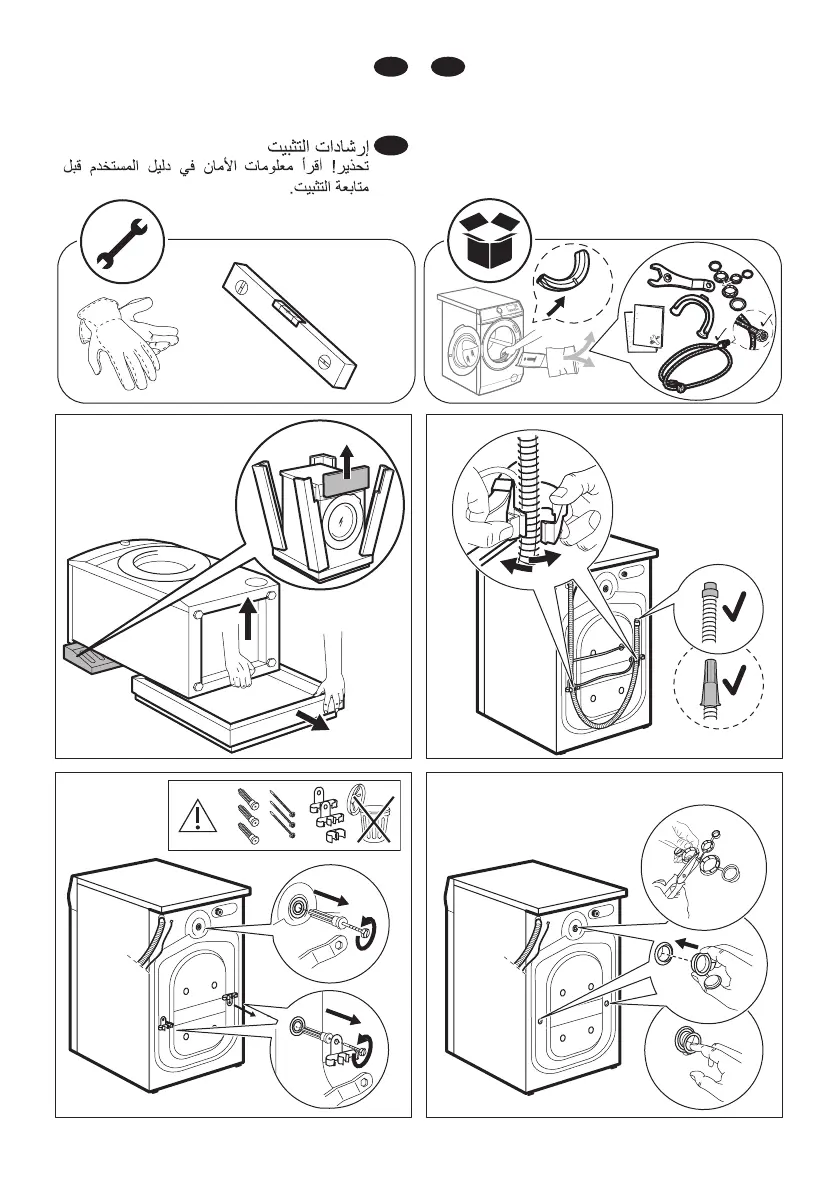 إرشادات التثبيت
تحذير! اقرأ معلومات الأمان في دليل المستخدم قبل متابعة التثبيت.