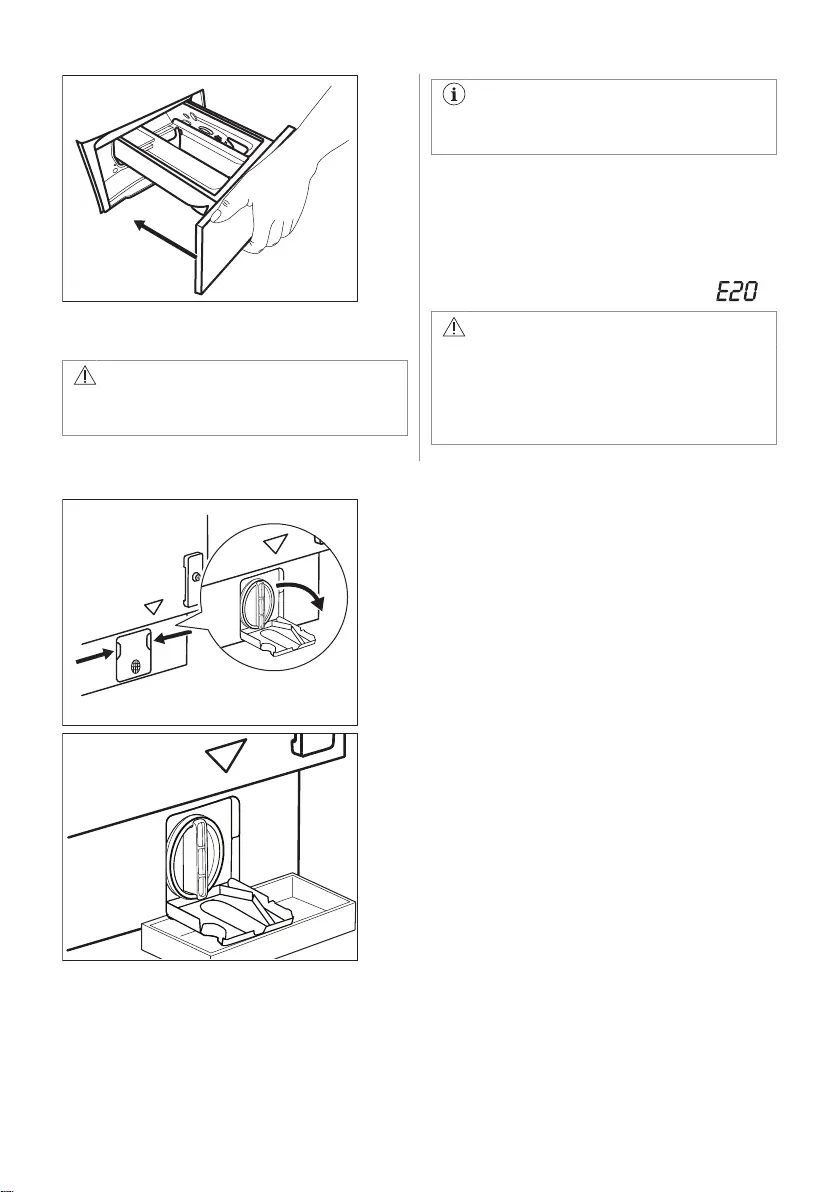 E20