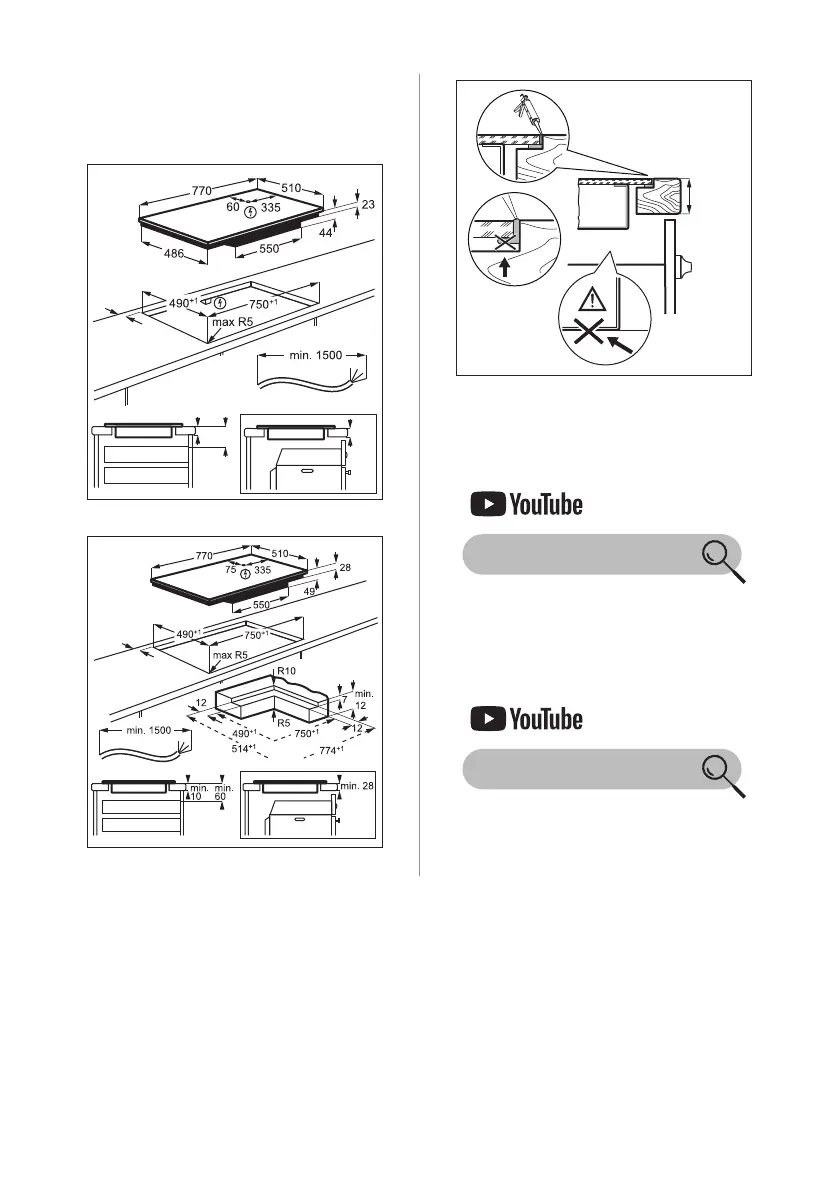 770
510
60
335
23
44
486
550
$490^{+1}$
$750^{+1}$
max R5
min. 1500

770
510
75
335
28
49
550
$490^{+1}$
$750^{+1}$
max R5
R10
7
min.
12
12
R5
12
$490^{+1}$
$750^{+1}$
$514^{+1}$
$774^{+1}$
min. 1500
min. 10
min. 60
min. 28

YouTube

YouTube