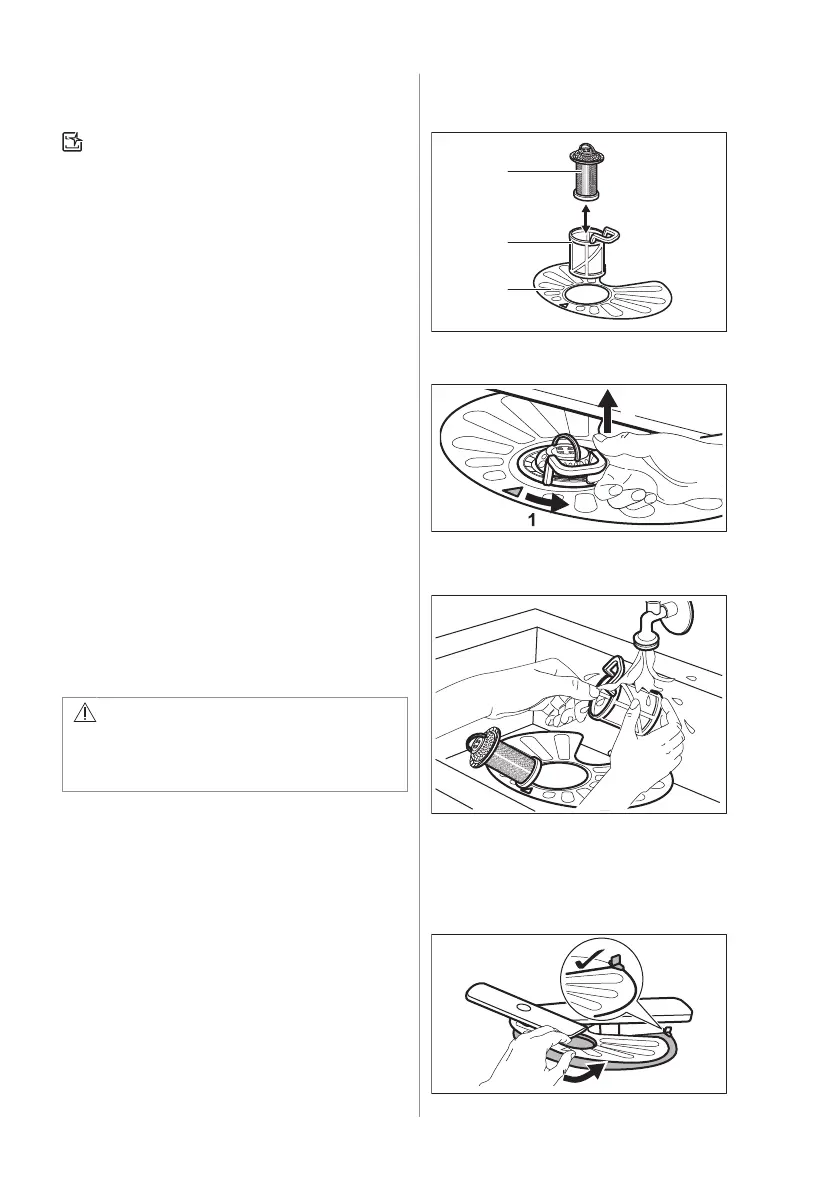 1