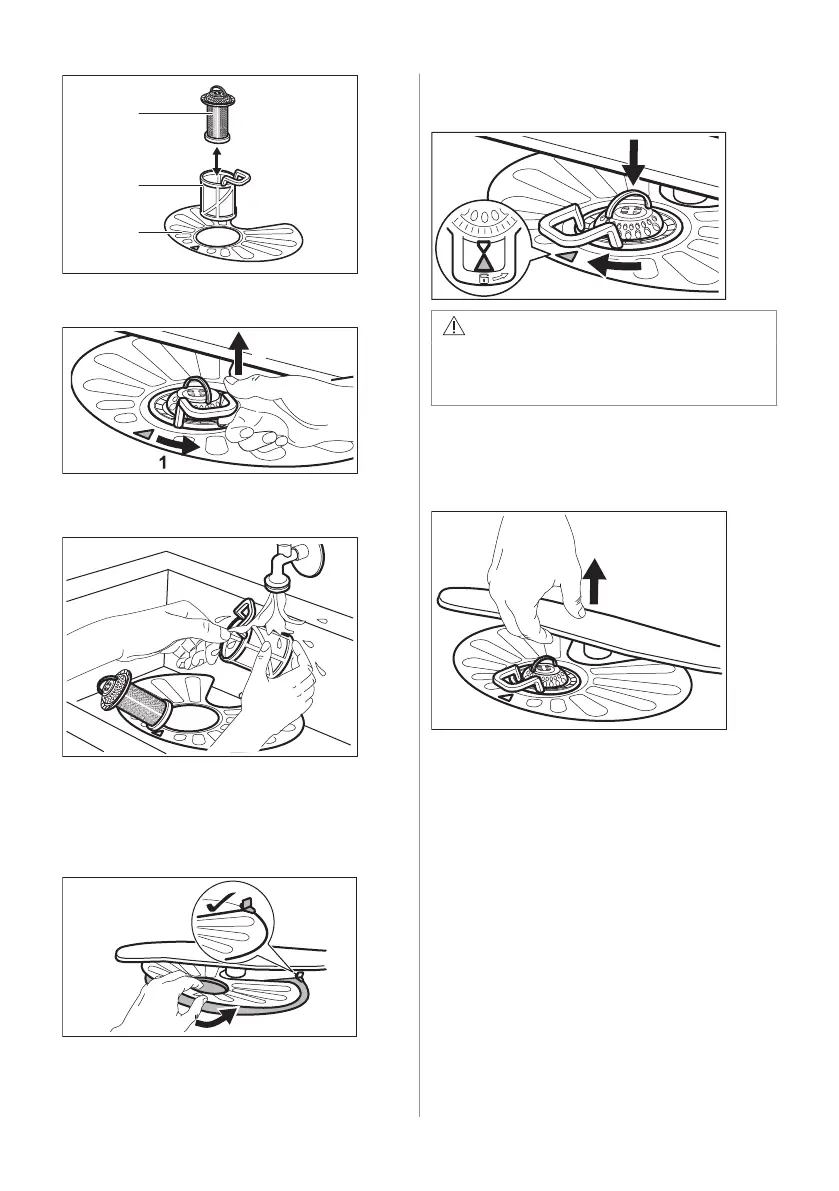 1