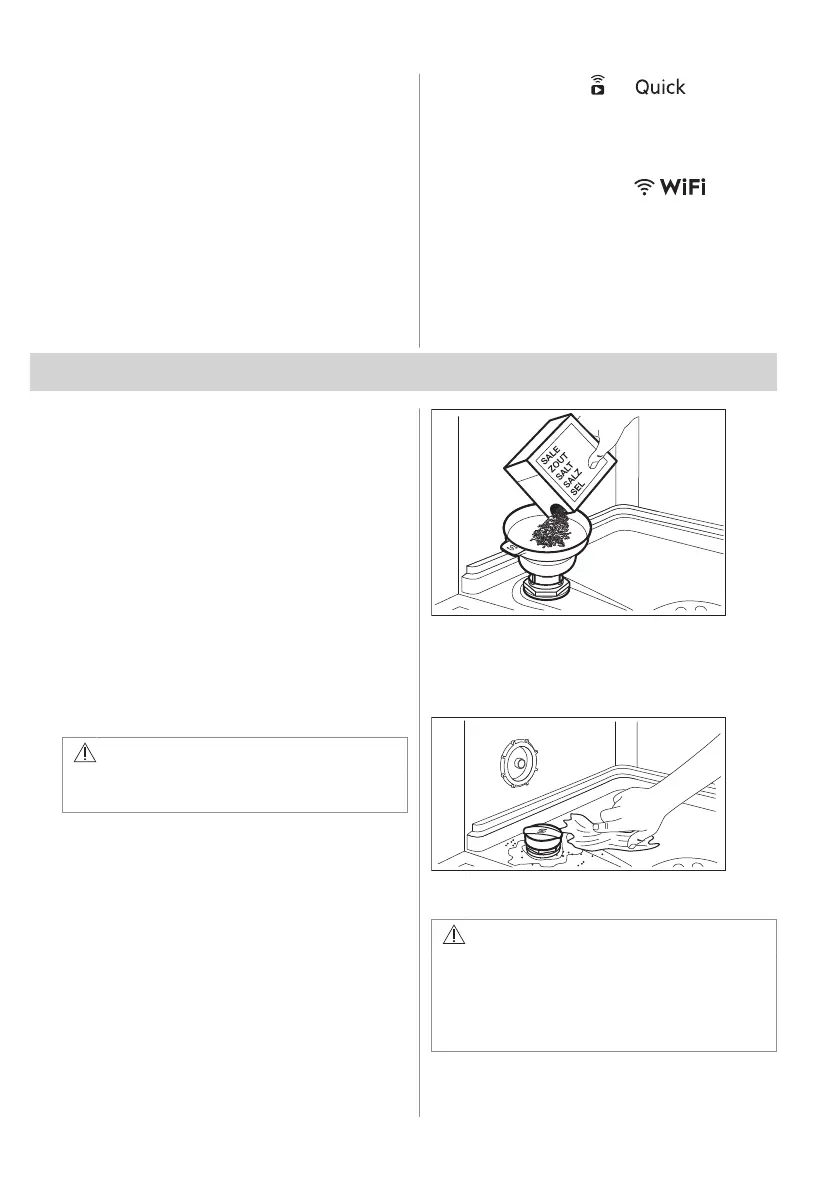 Quick

WiFi

SALE
ZOUT
SALT
SALZ
SEL