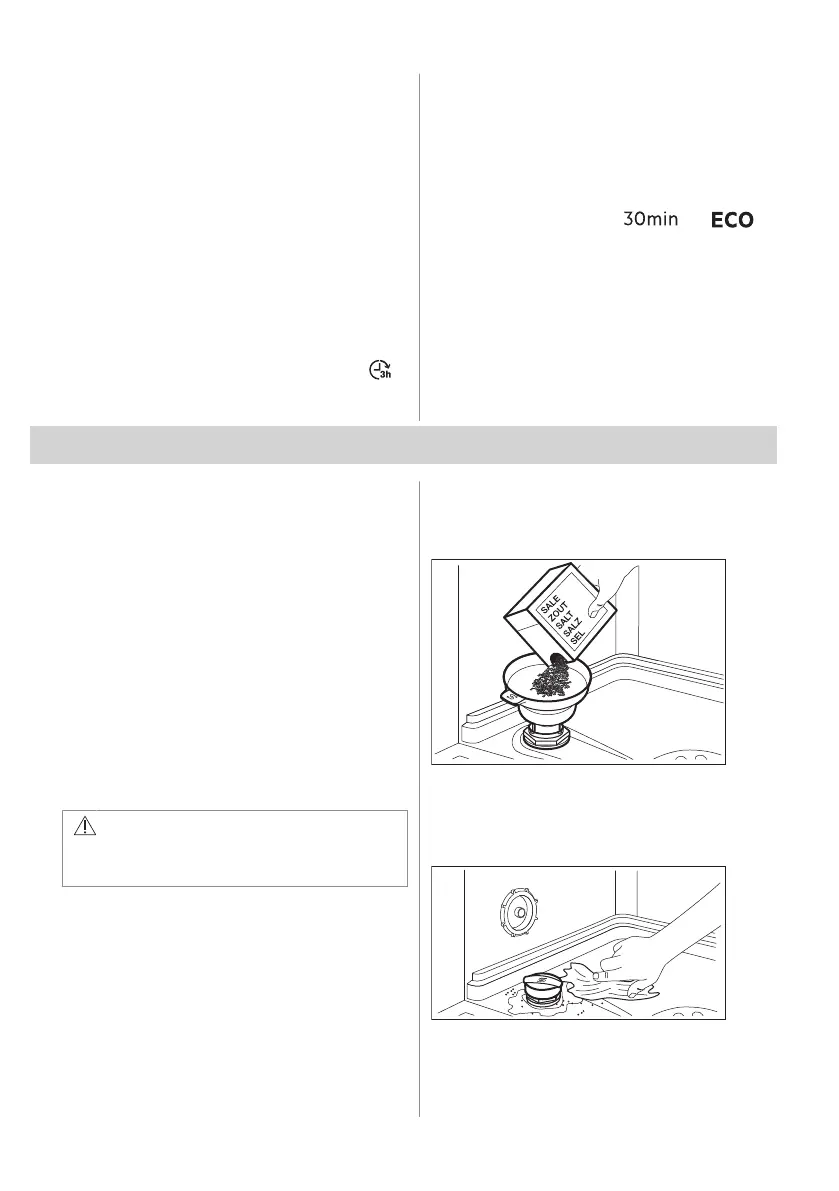 30min

ECO

3h

SALE
ZOUT
SALT
SALZ
SEL