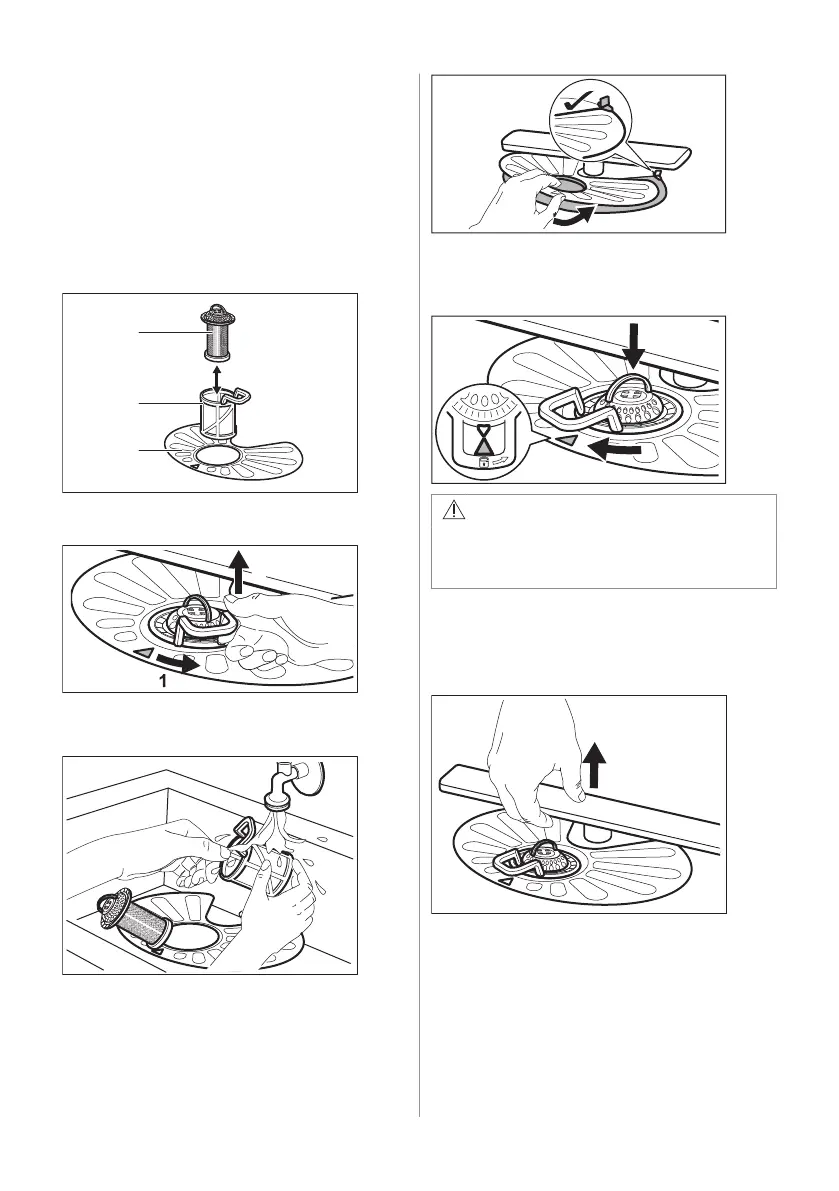 1