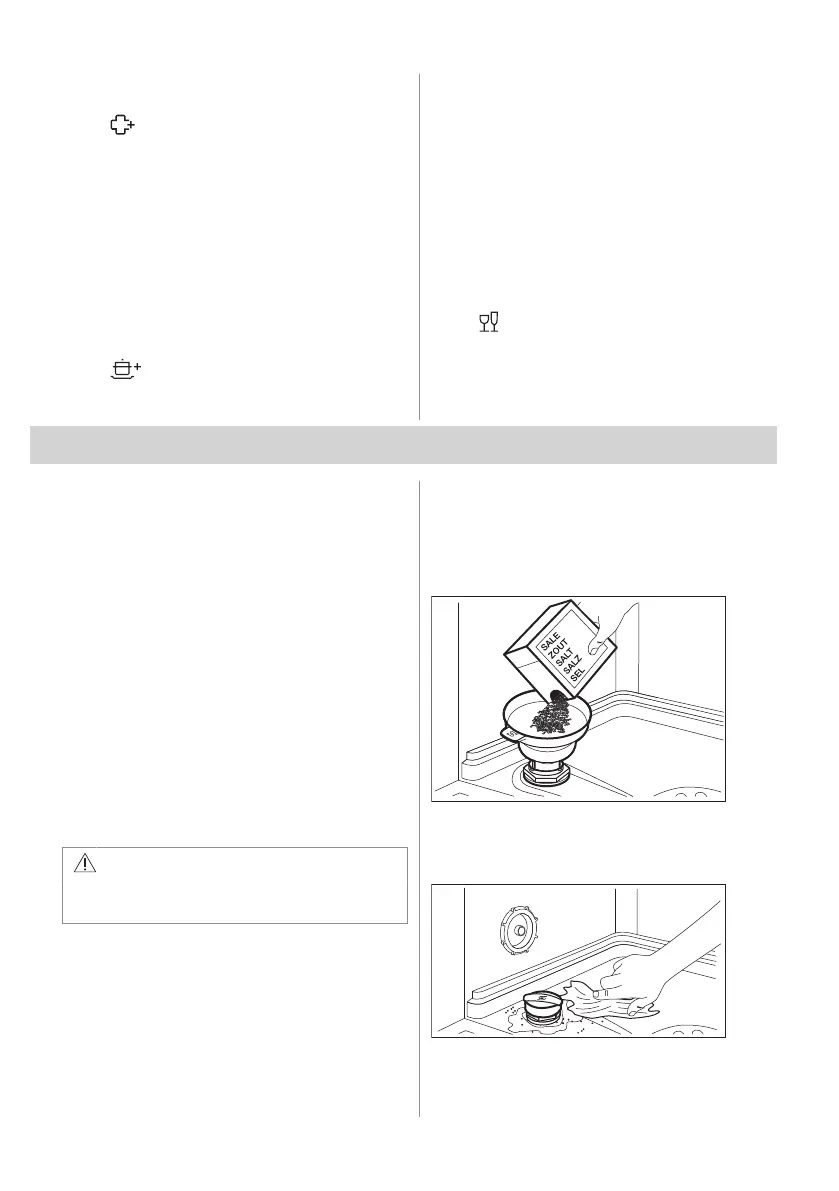 SALE
ZOUT
SALT
SALZ
SEL