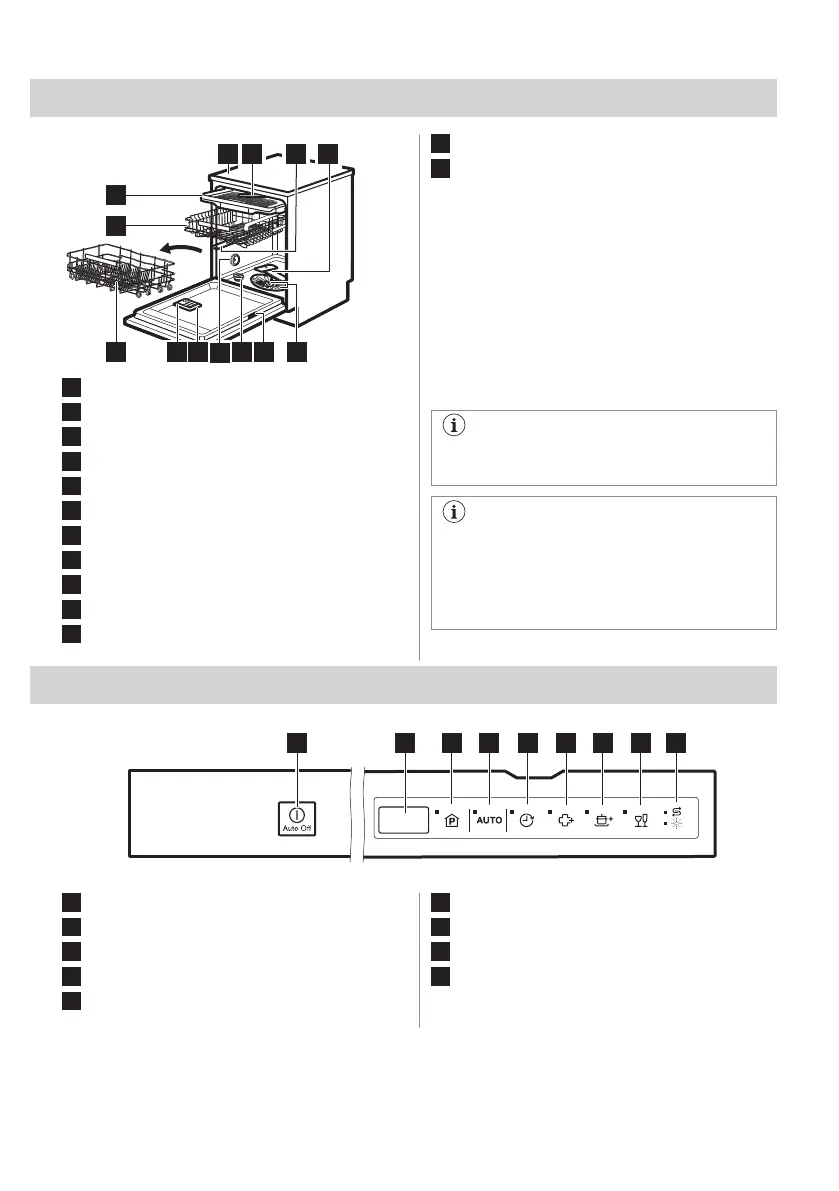 Auto Off

AUTO