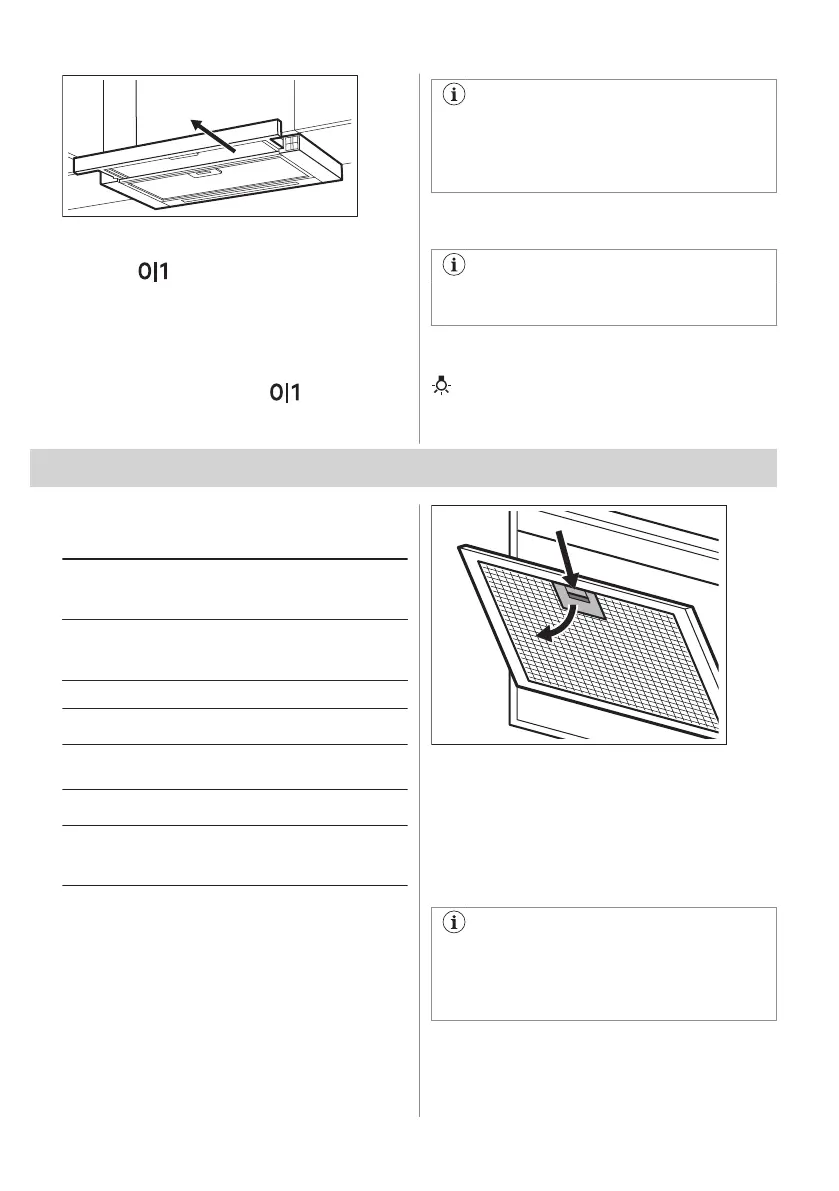 0|1

0|1