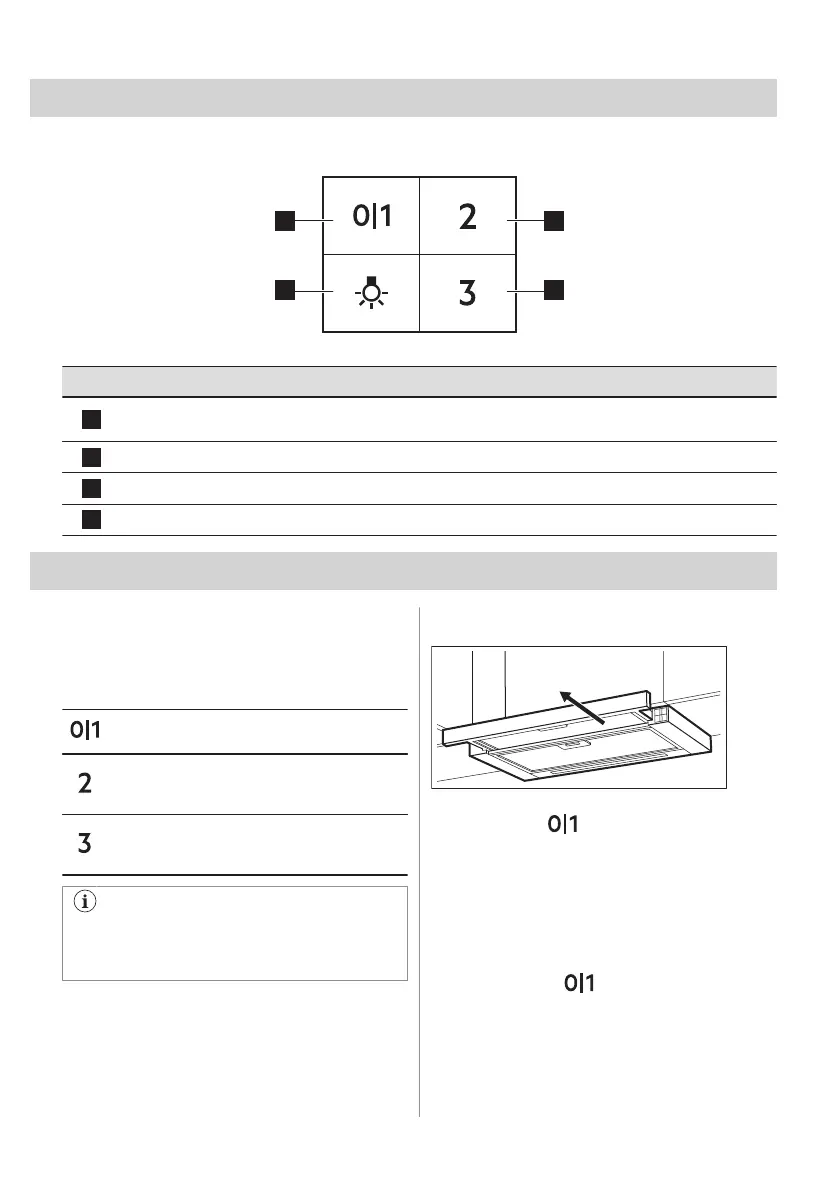 0|1

2

3

0|1

2

3

0|1

0|1