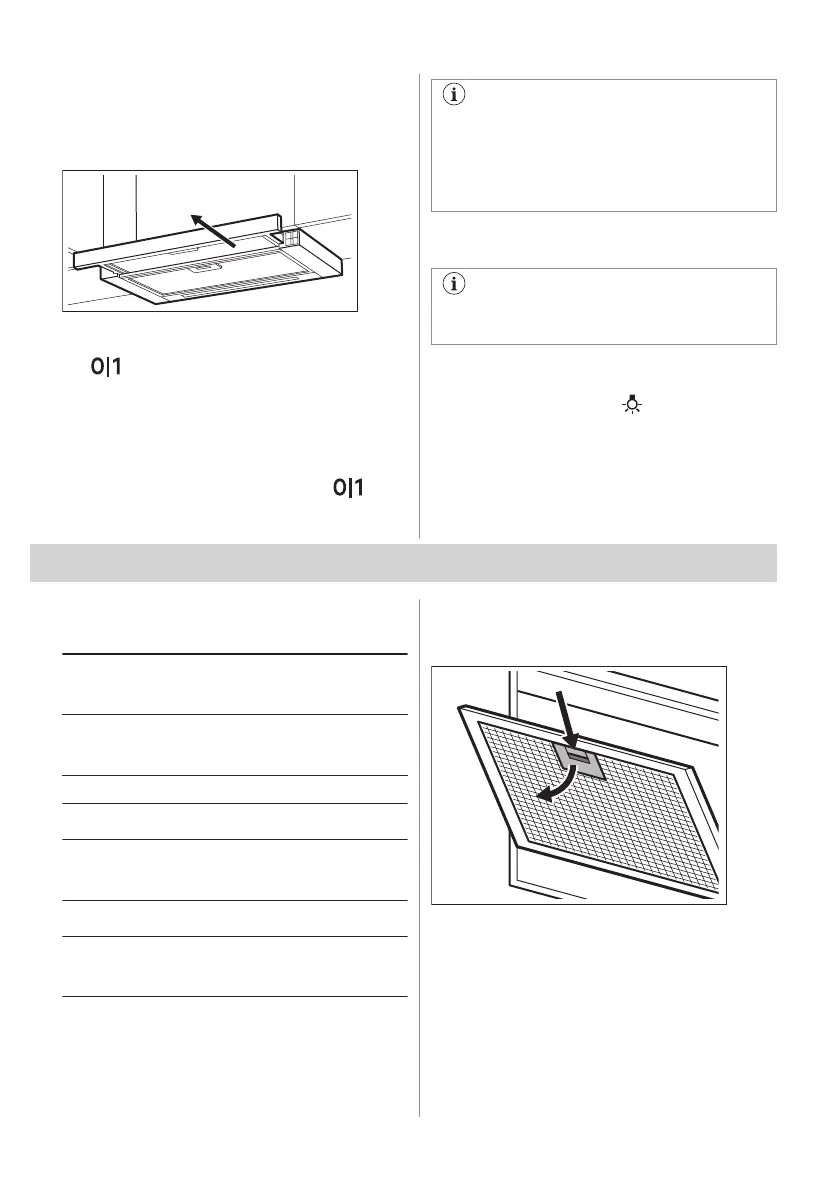 0|1

0|1