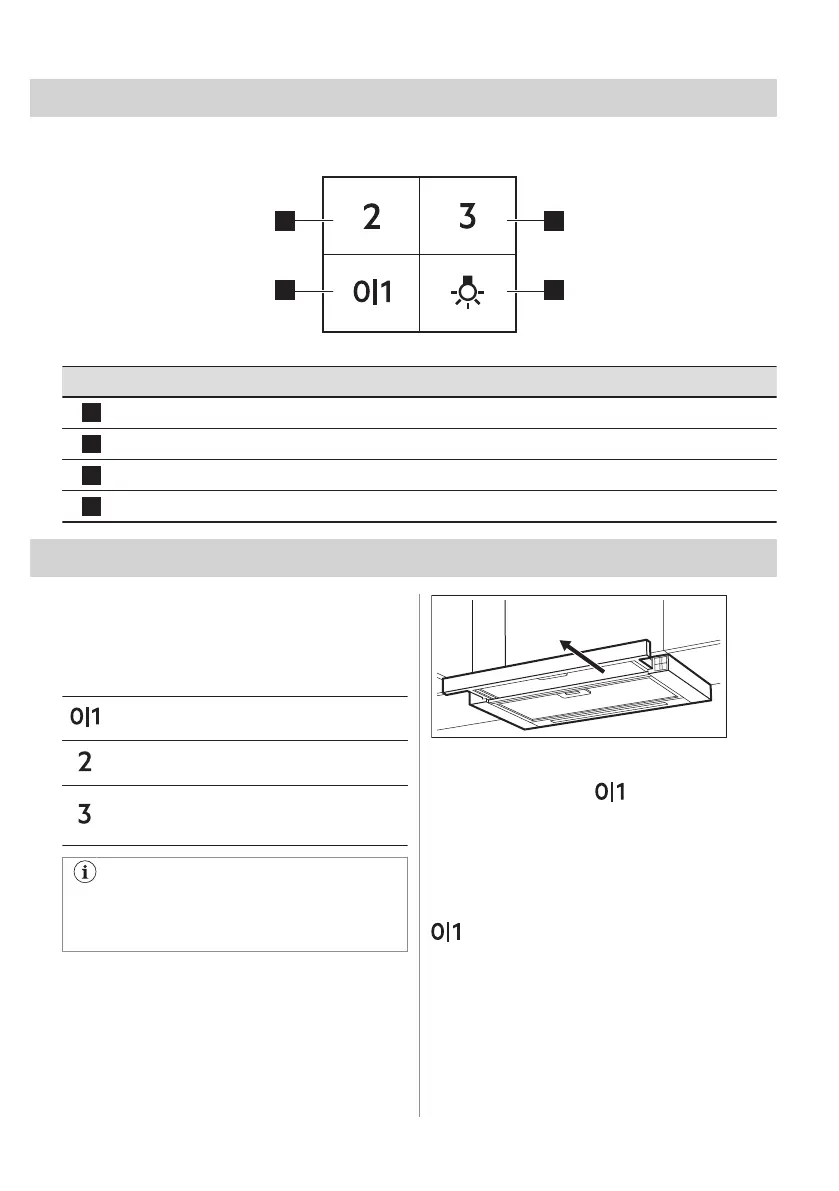 2
3
0|1

0|1
2
3

0|1

0|1