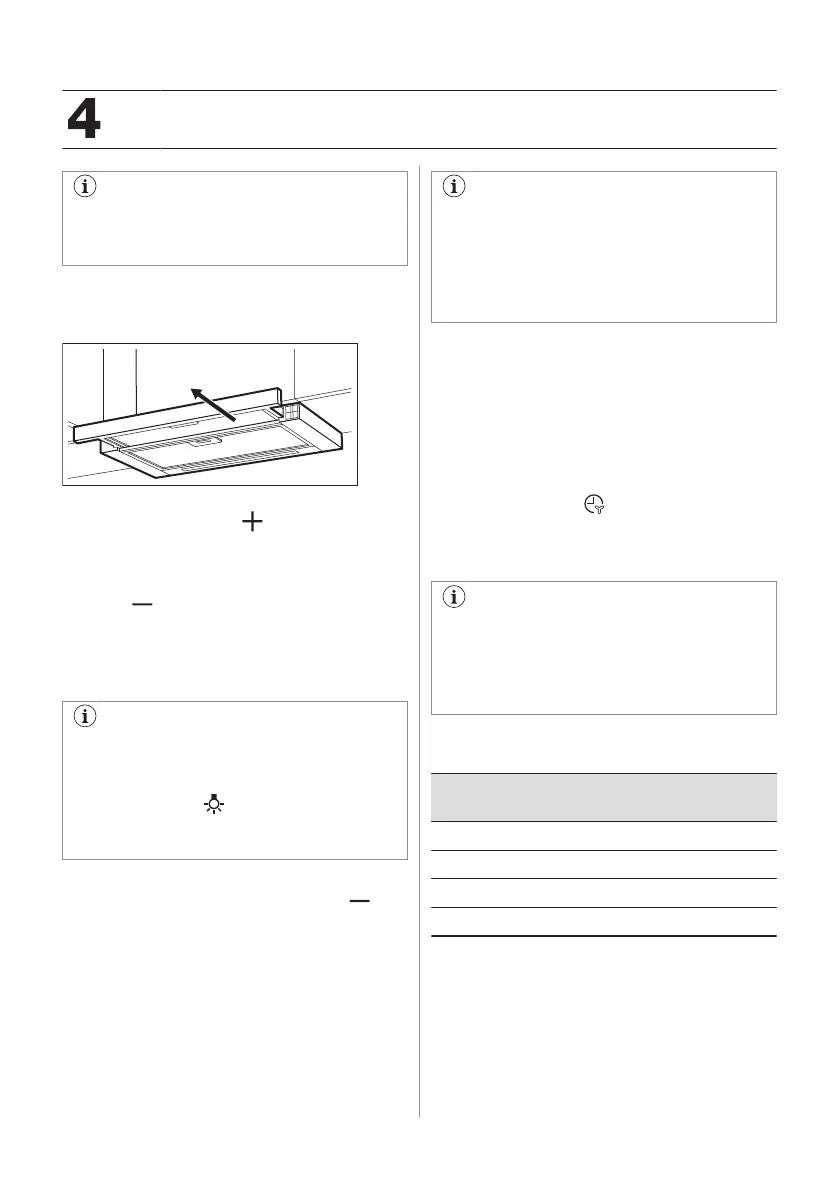 4