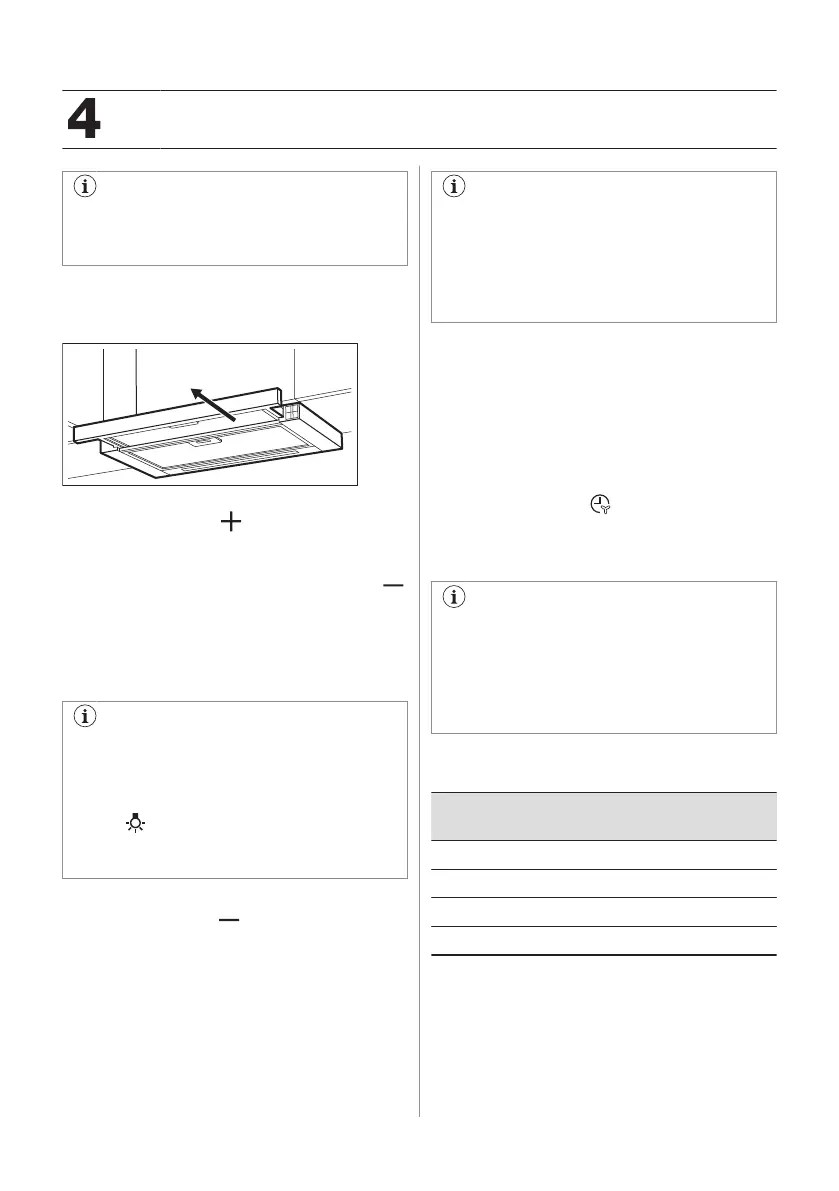 4