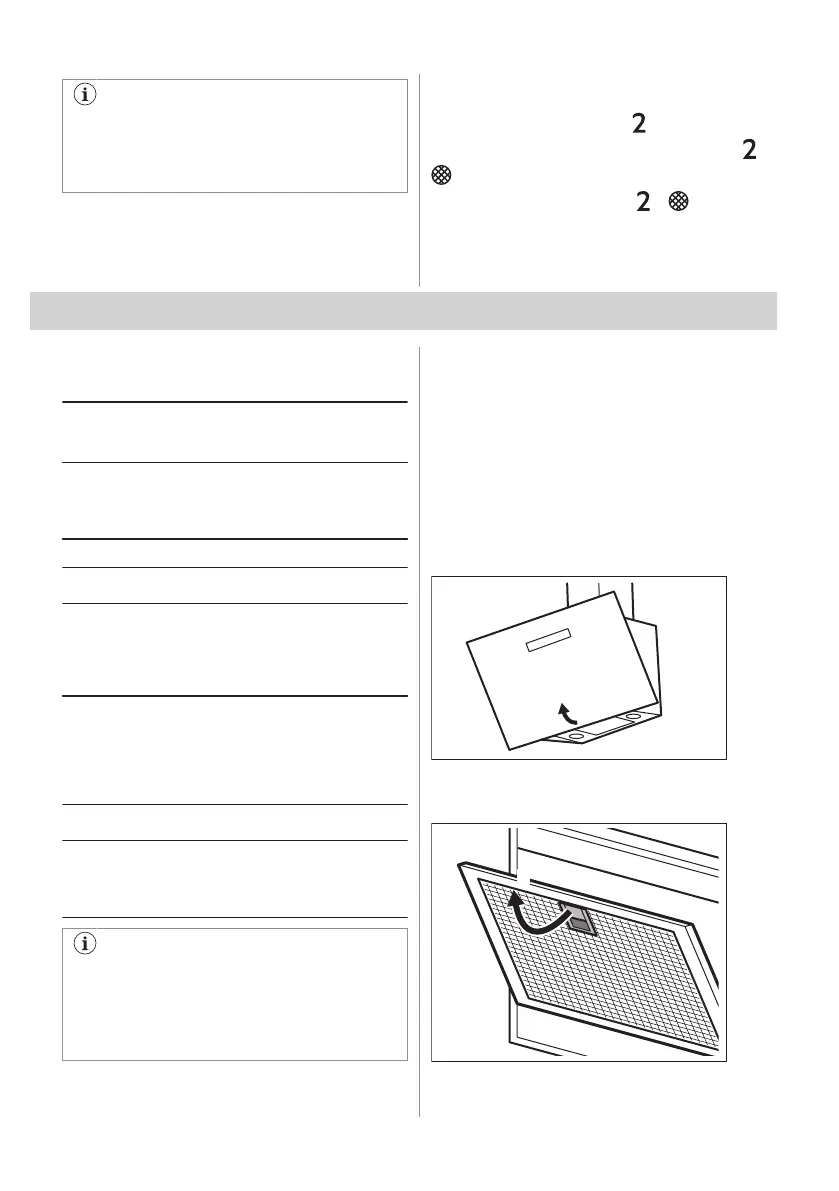 2

2

2