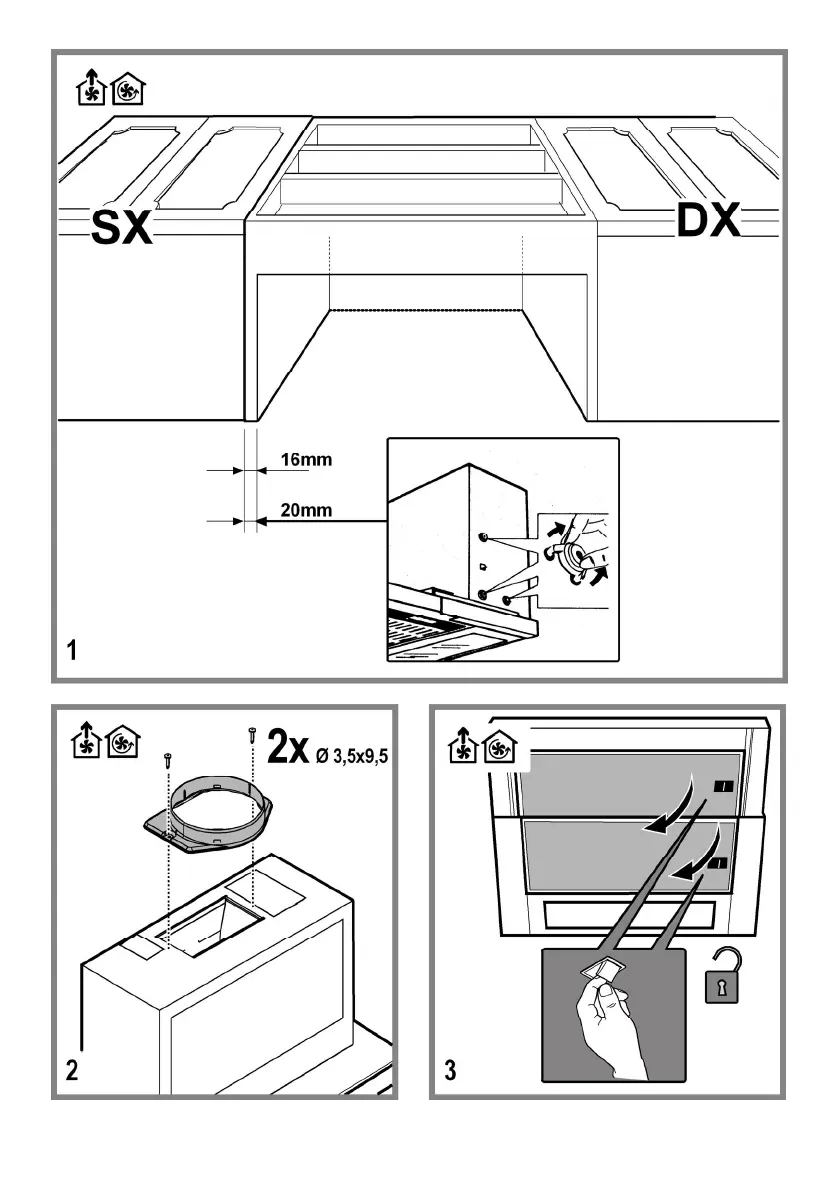 SX

DX

16mm

20mm

1

2x Ø 3,5x9,5

2

3