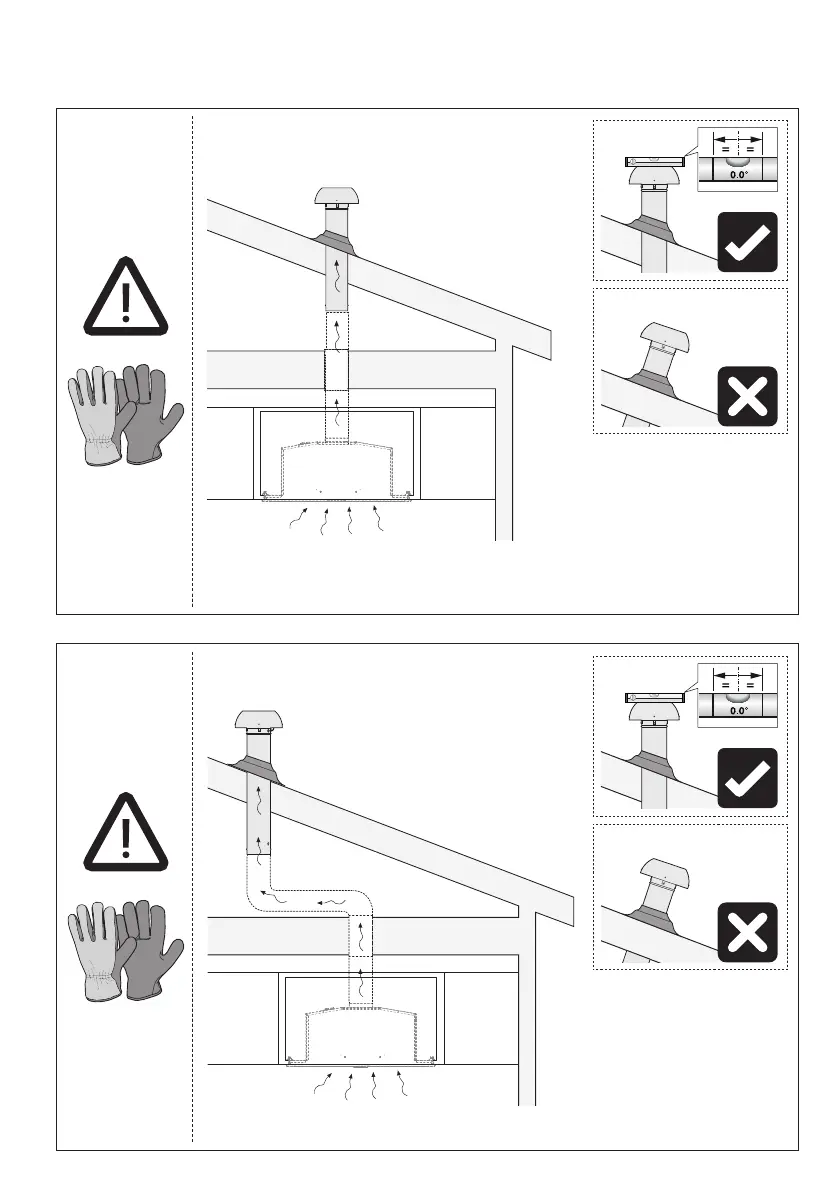 = =
0.0°

= =
0.0°