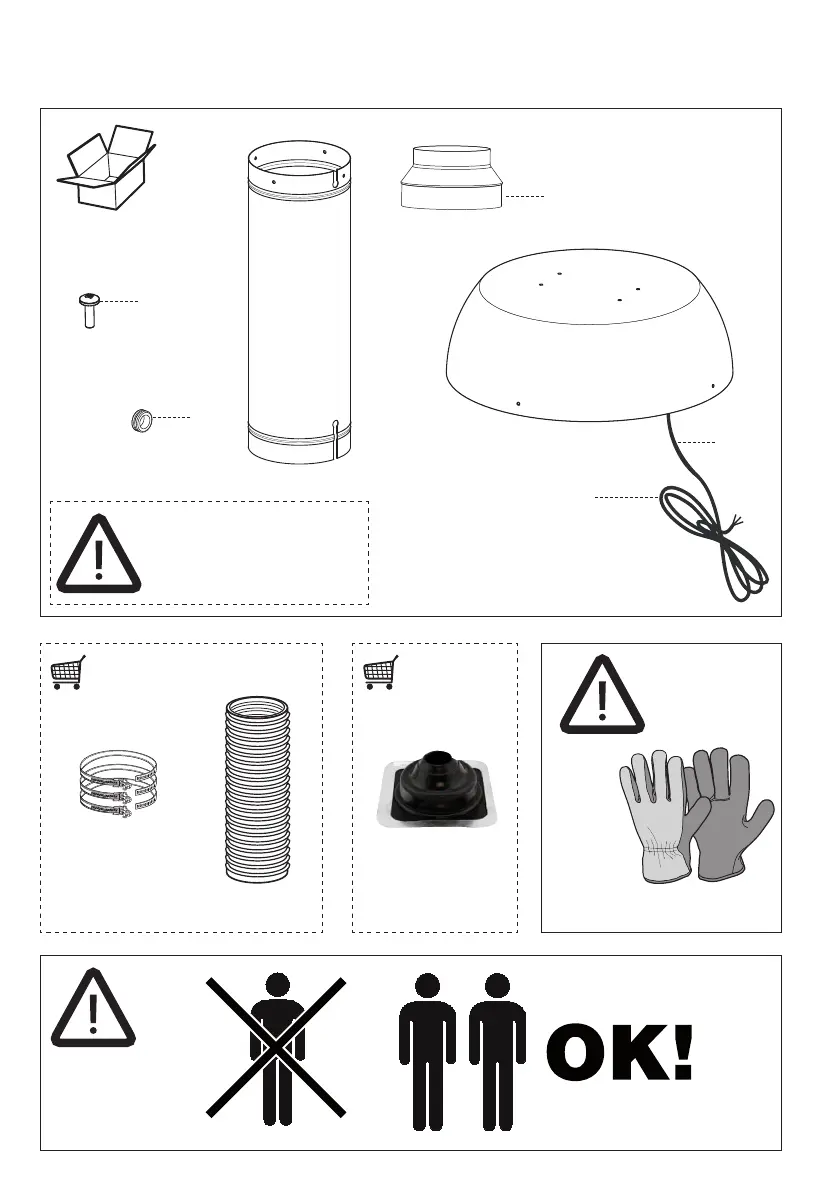 OK!