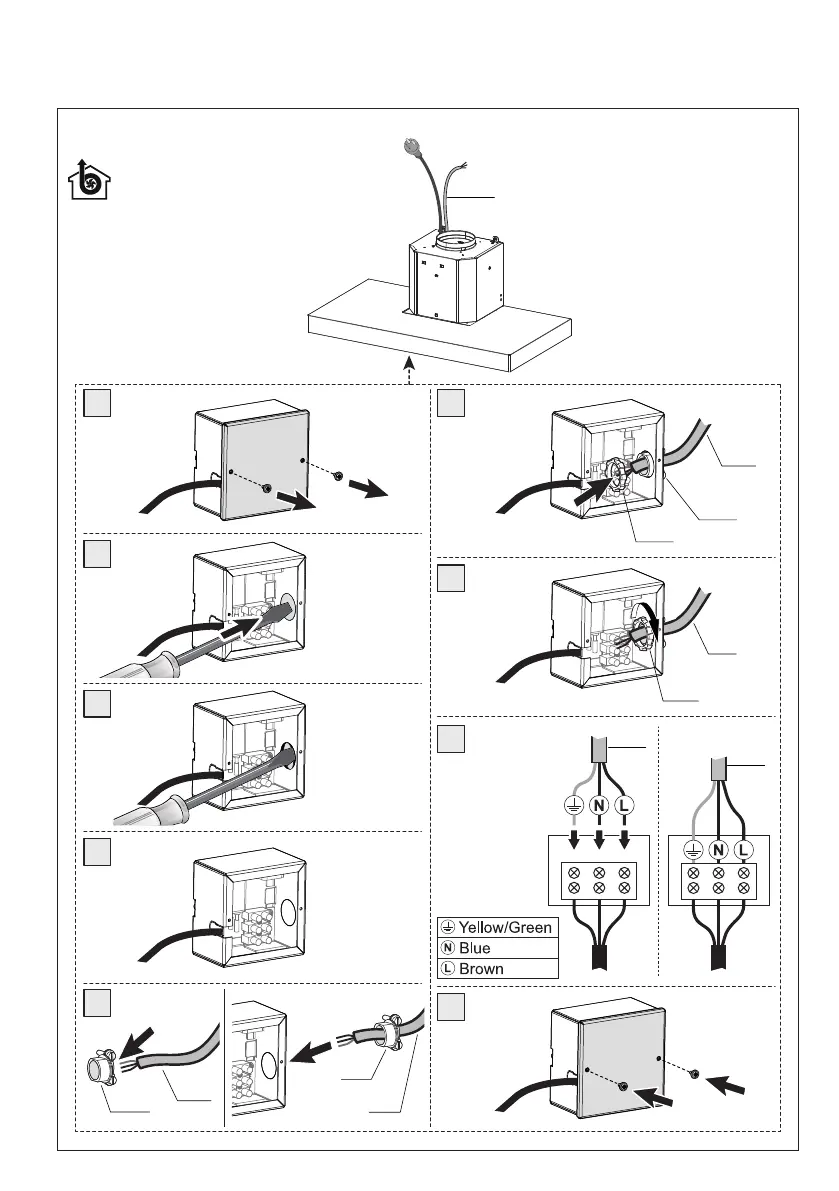 N
L
N
L
Yellow/Green
N Blue
L Brown