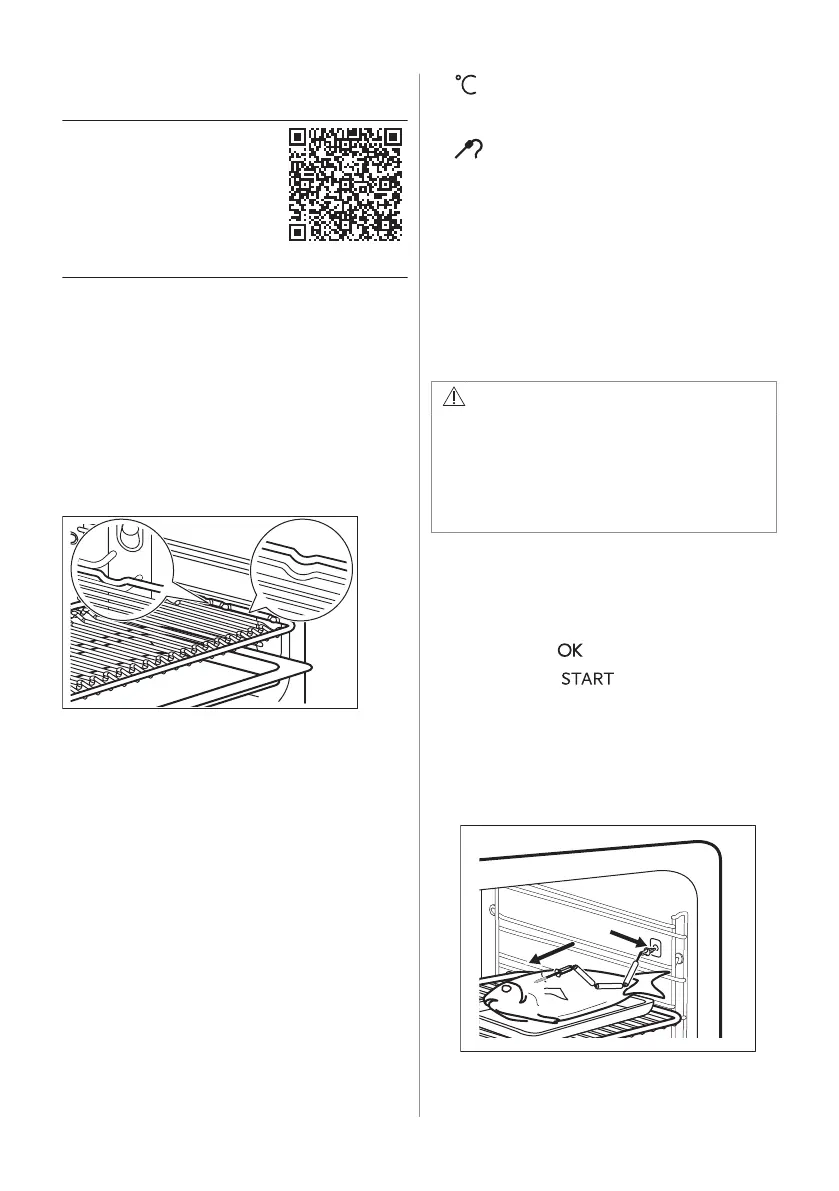 °C

OK

START