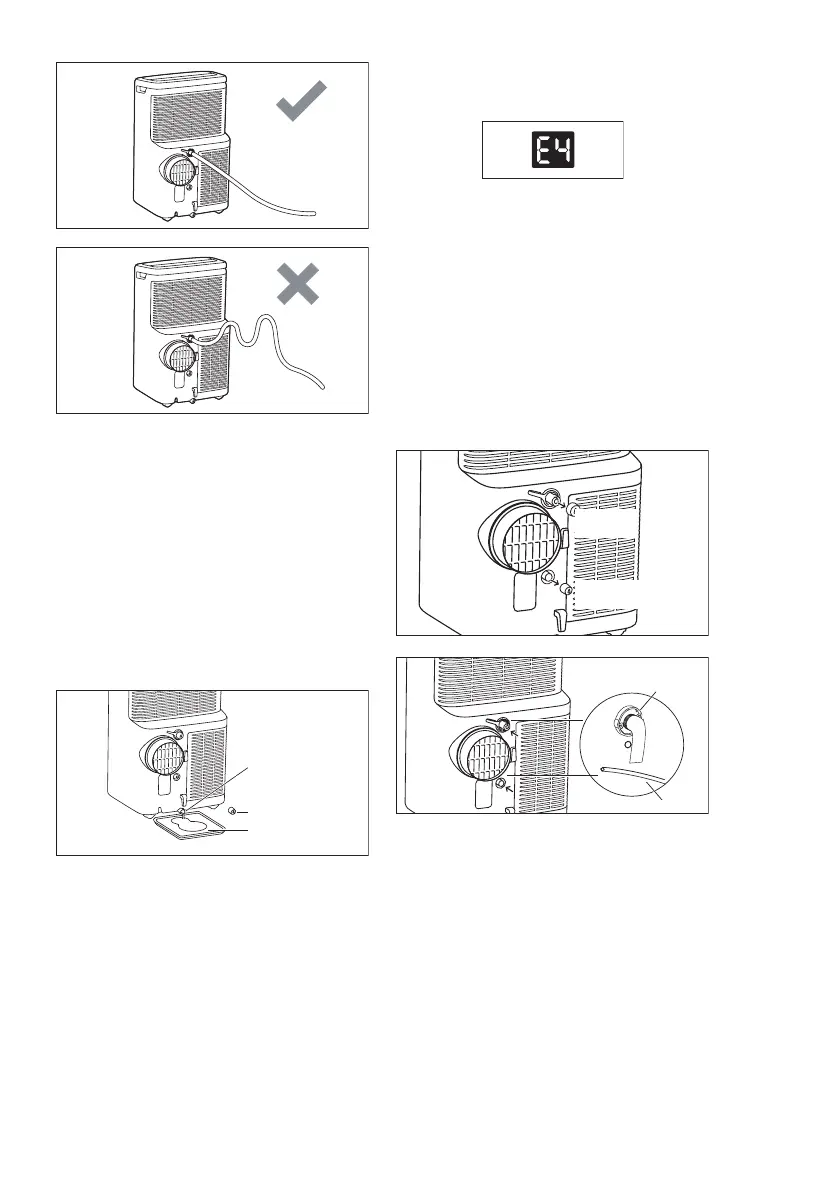 E4