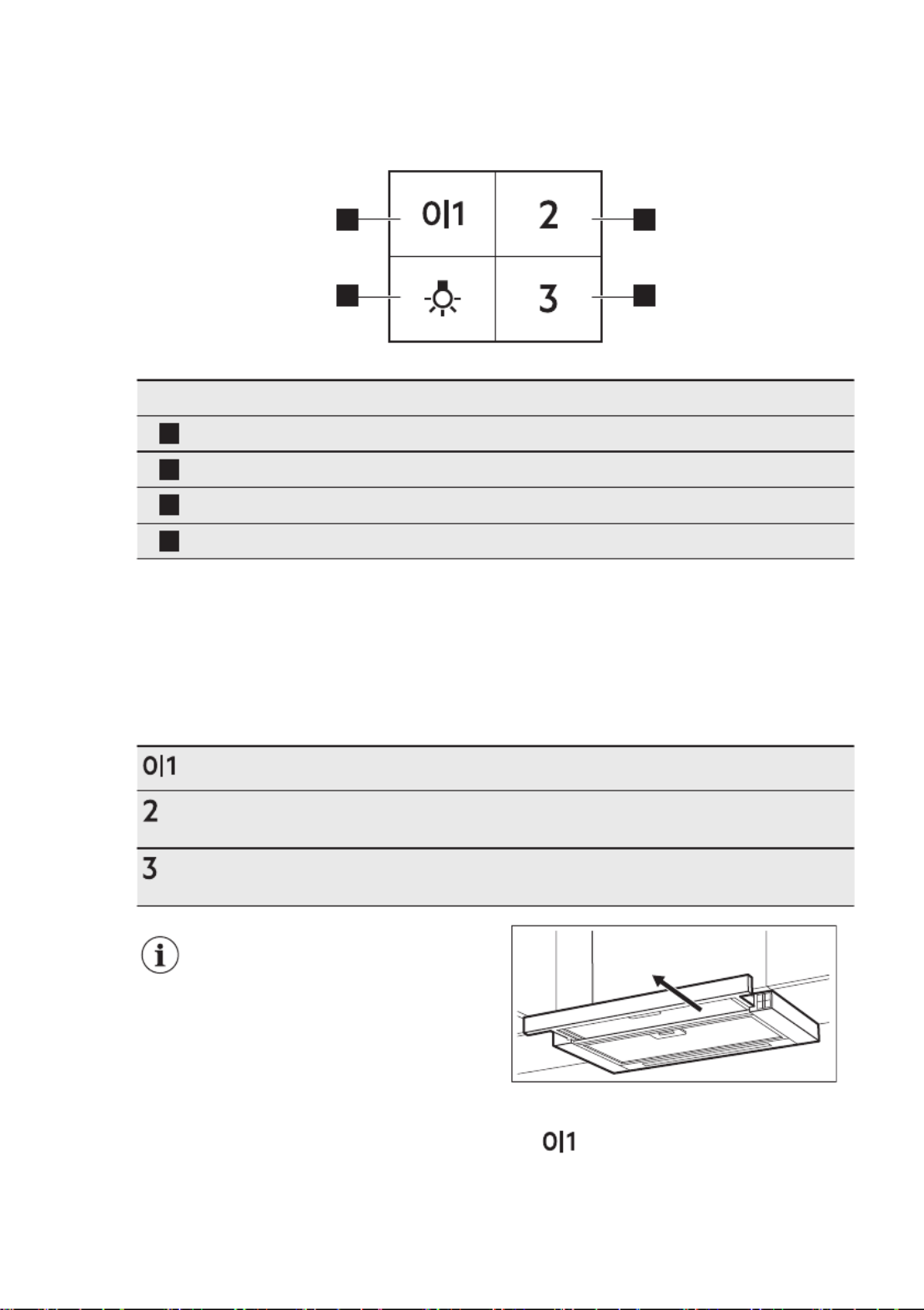 0|1

2

3

0|1

2

3

0|1