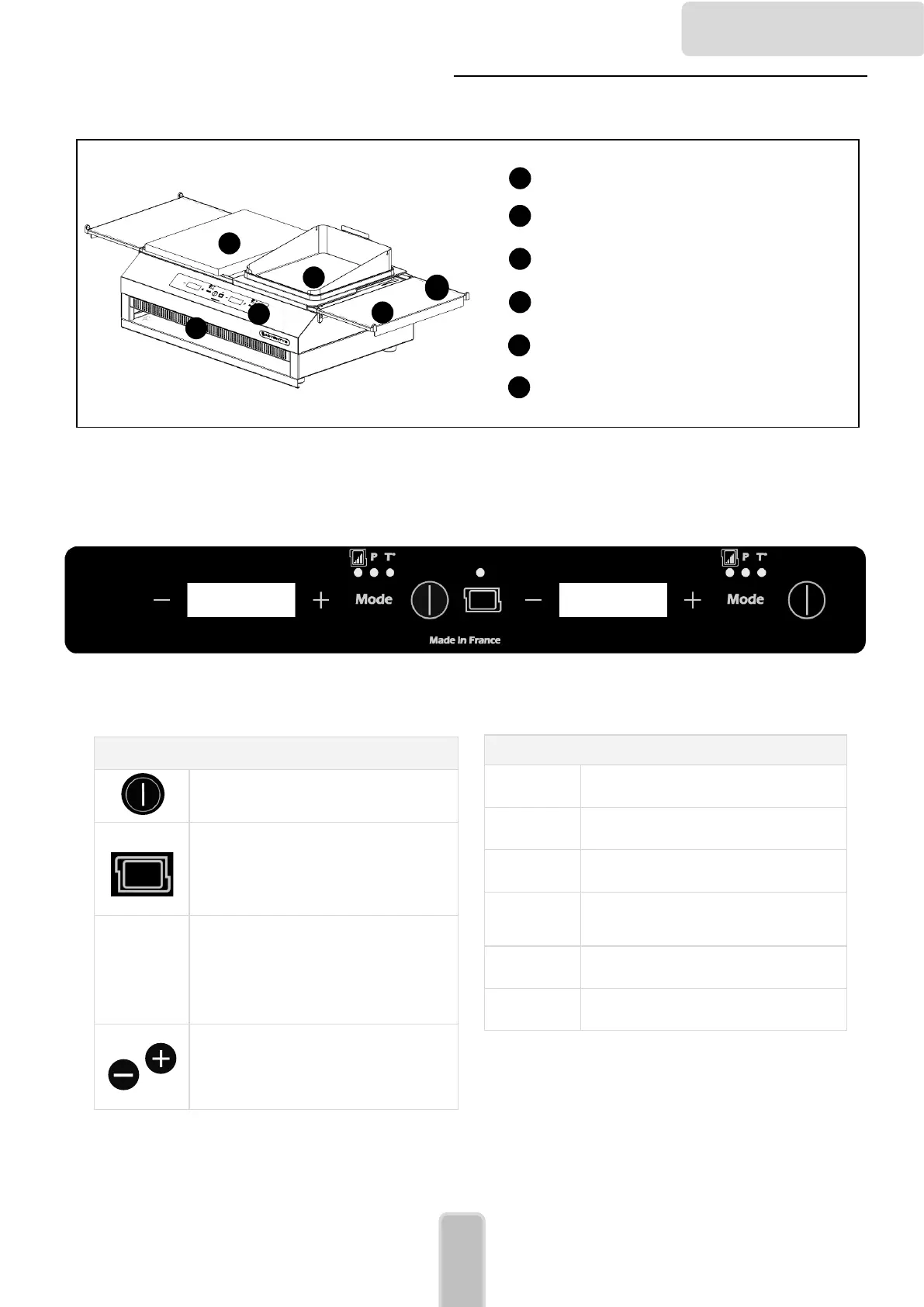 P T°

Mode

Made in France

P T°

Mode