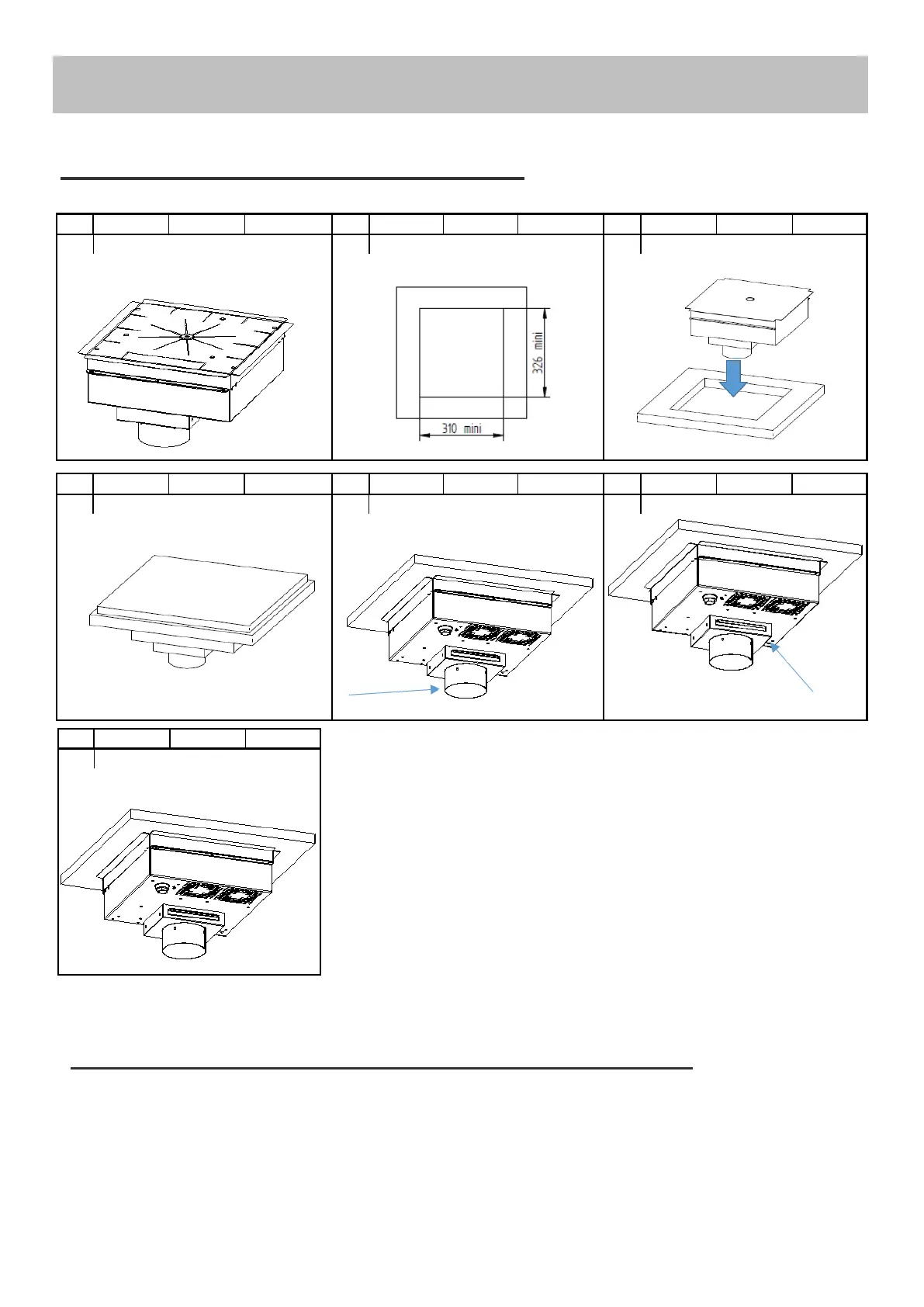 326 mini

310 mini