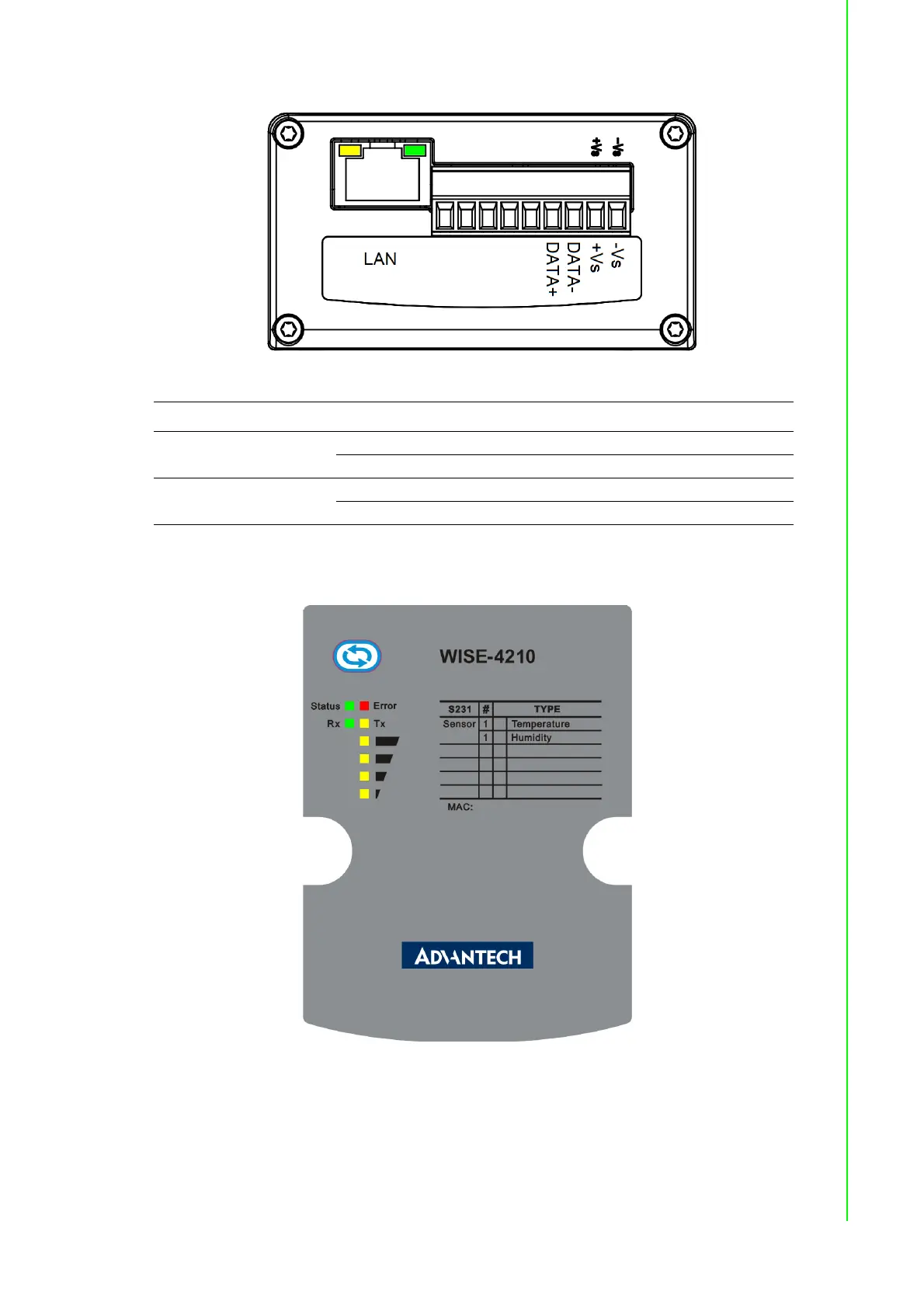 LAN

DATA+
DATA-
+Vs
-Vs

WISE-4210

Status Error
Rx Tx

| S231 | # | | TYPE |
|---|---|---|---|
| Sensor | 1 | | Temperature |
| | 1 | | Humidity |
| | | | |
| | | | |
| | | | |
| | | | |

MAC:

ADVANTECH