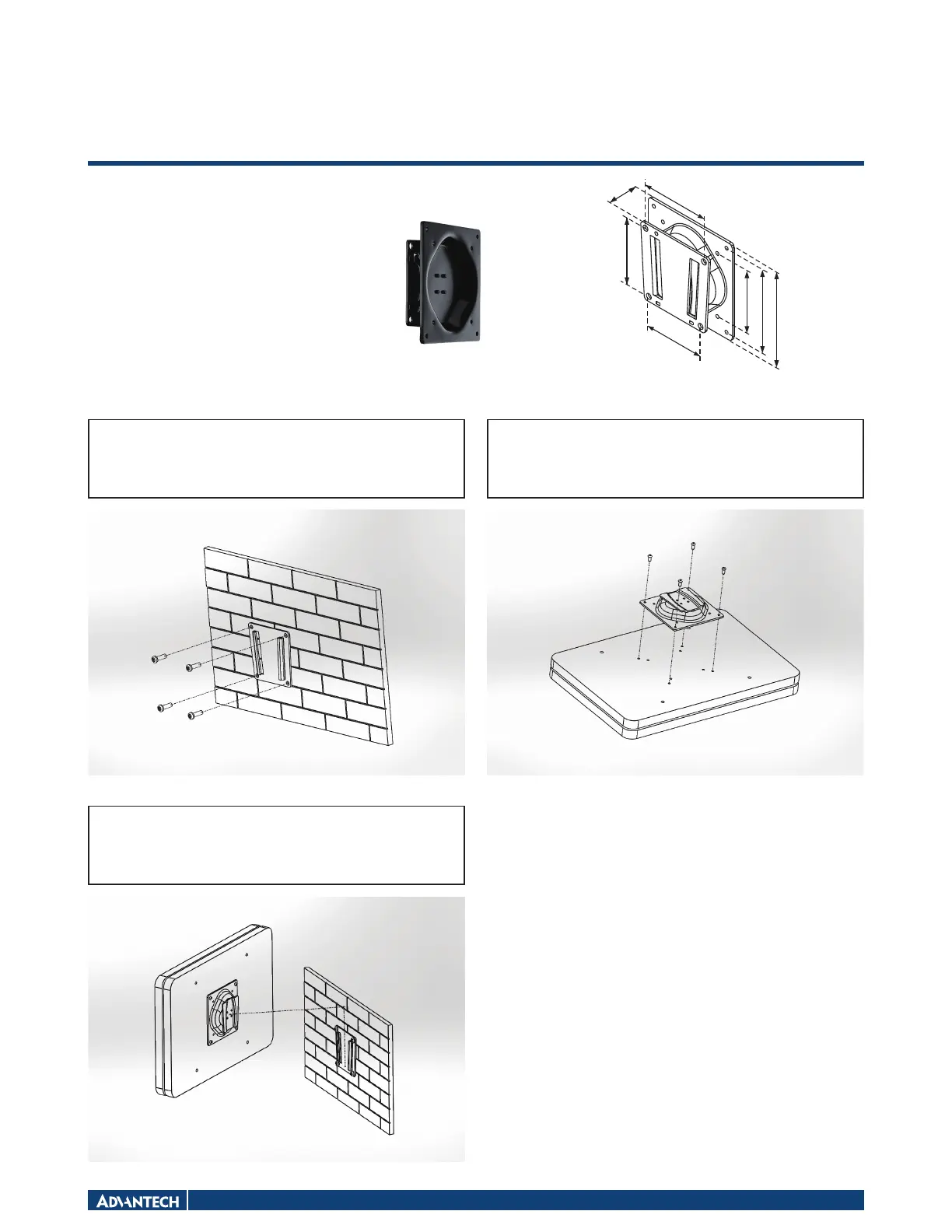 ADVANTECH