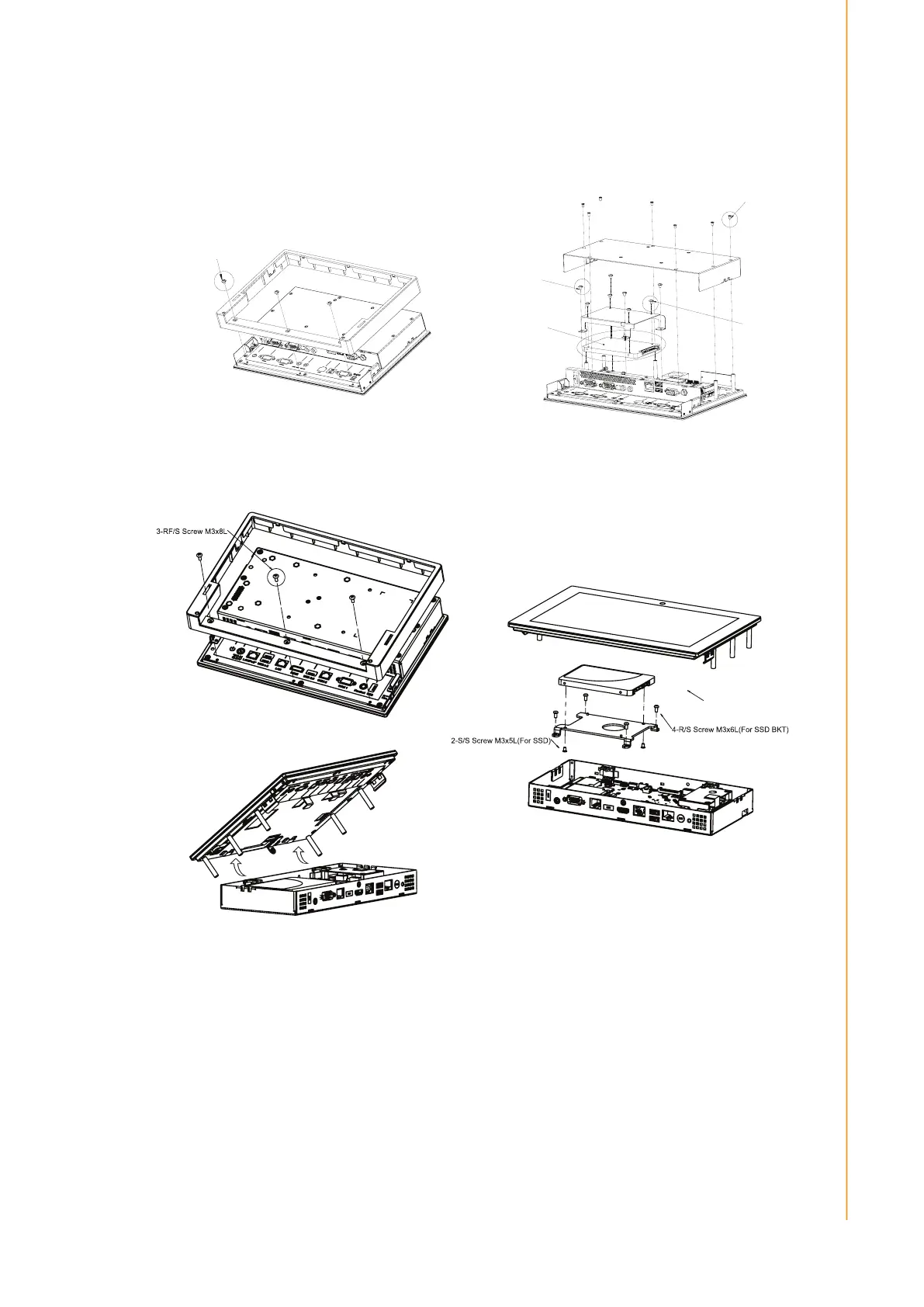 3-RF/S Screw M3x8L

4-R/S Screw M3x6L(For SSD BKT)

2-S/S Screw M3x5L(For SSD)